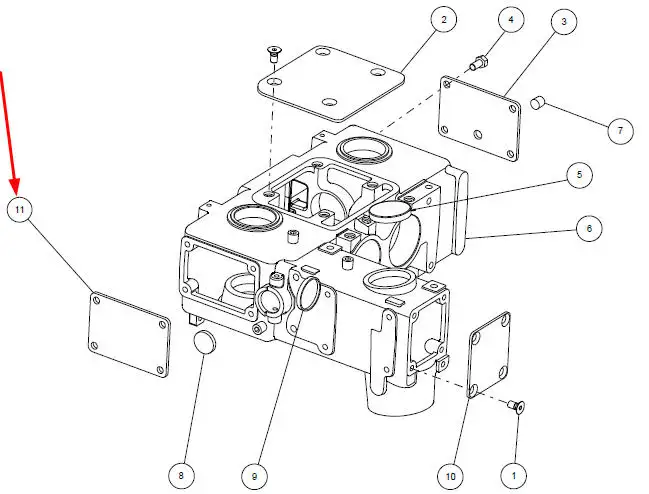 2
4
3
7
5
6
11
8
9
10
1