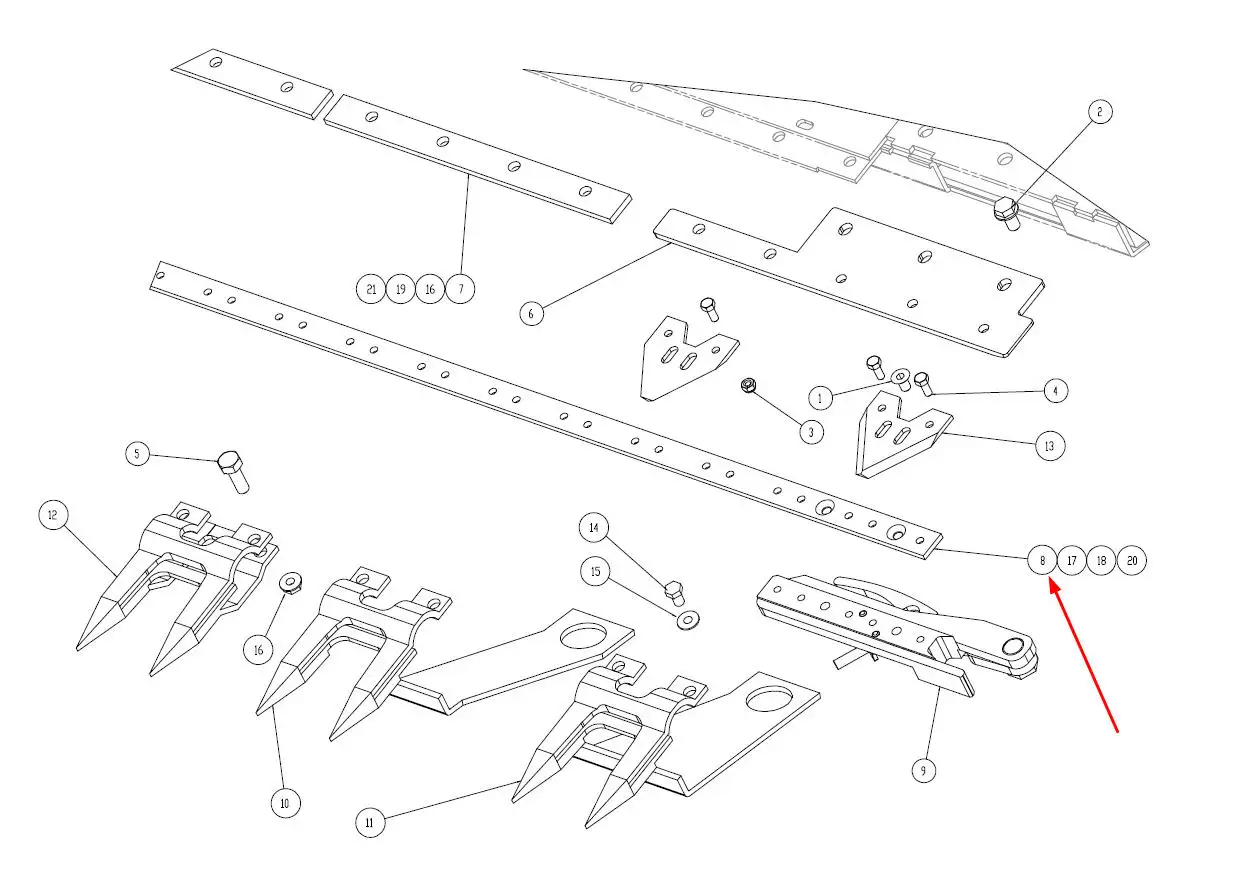 2
21 19 16 7
6
1
4
3
13
5
12
14
15
8 17 18 20
16
9
10
11