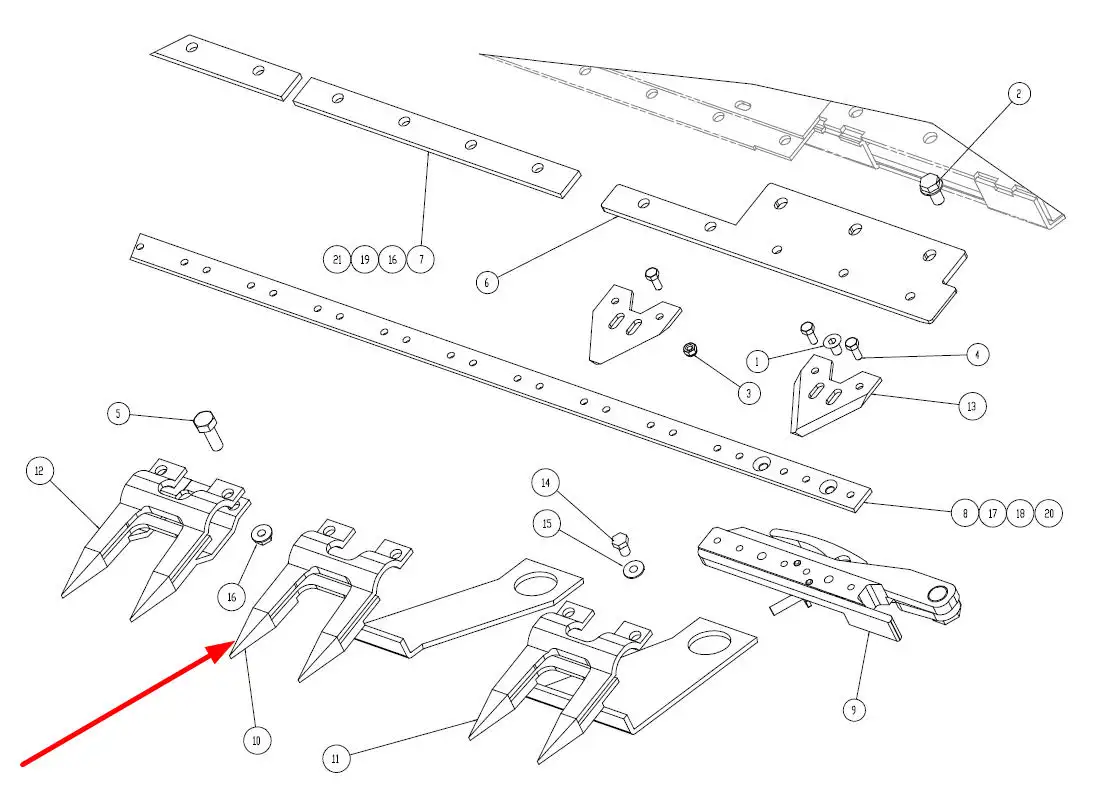 2

21 19 16 7

6

1

4

3

13

5

12

14

15

8 17 18 20

16

9

10

11