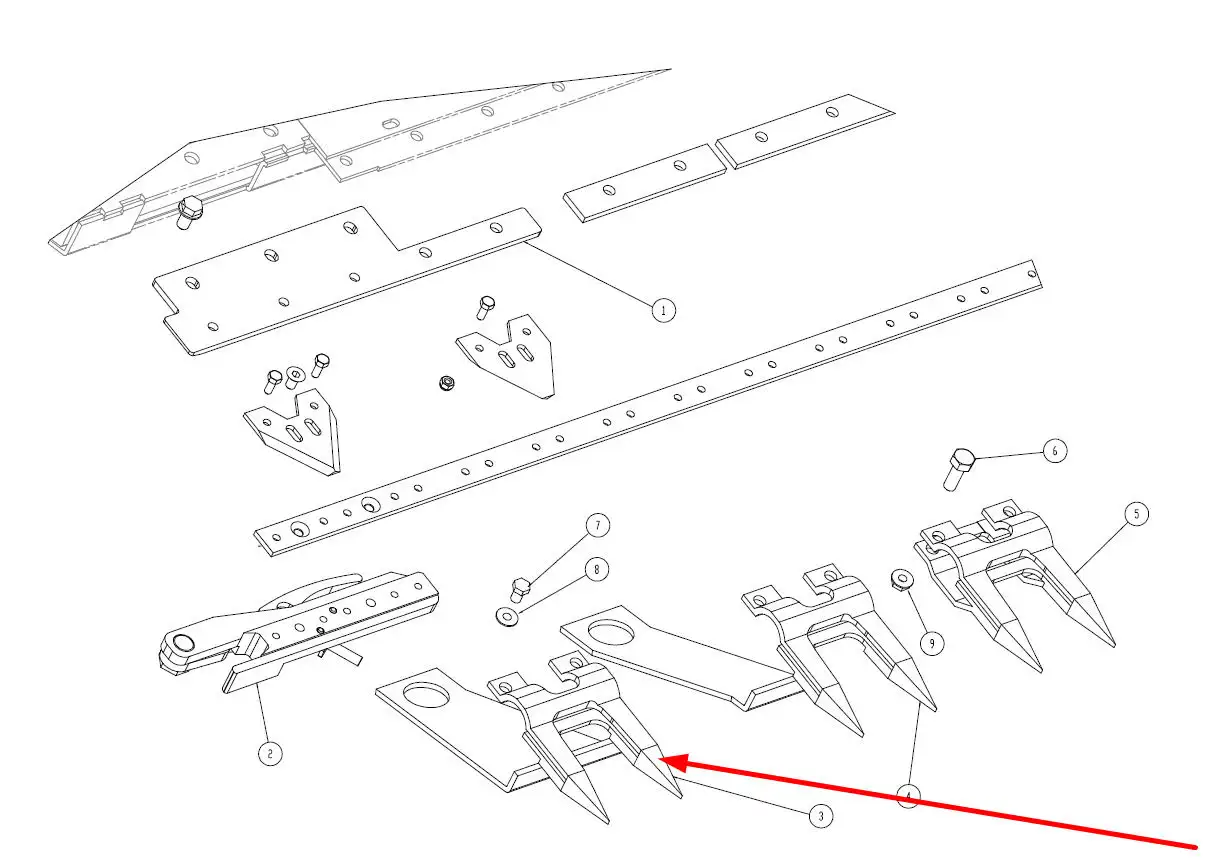 1
6
5
7
8
9
2
4
3