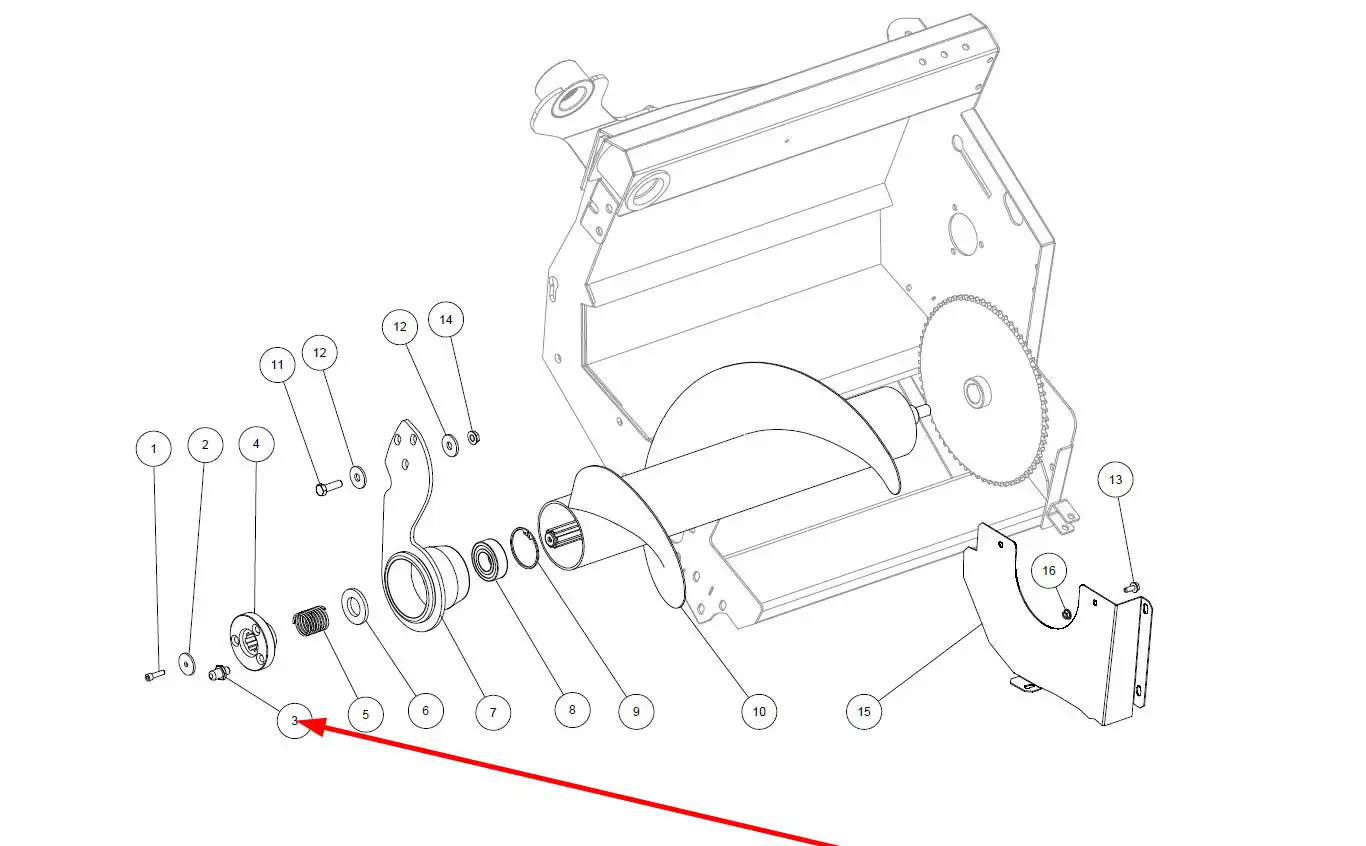 12
14
11
12
1
2
4
13
16
3
5
6
7
8
9
10
15