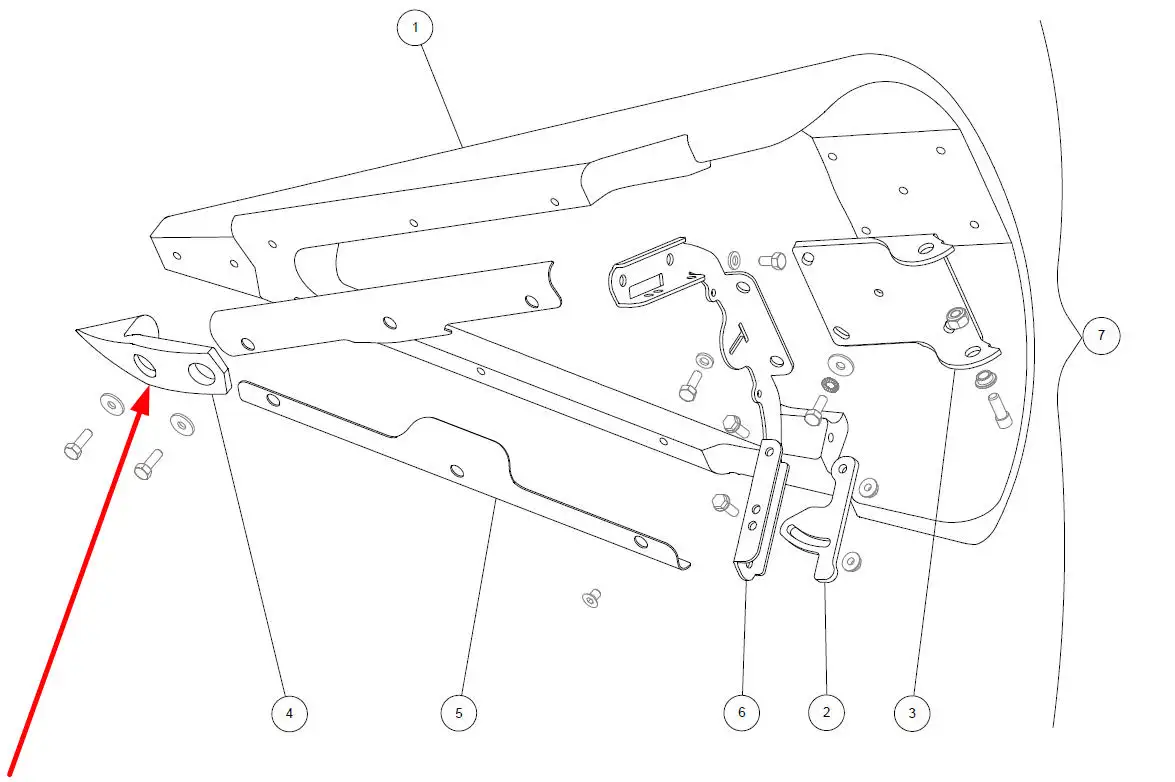 1
7
4
5
6
2
3