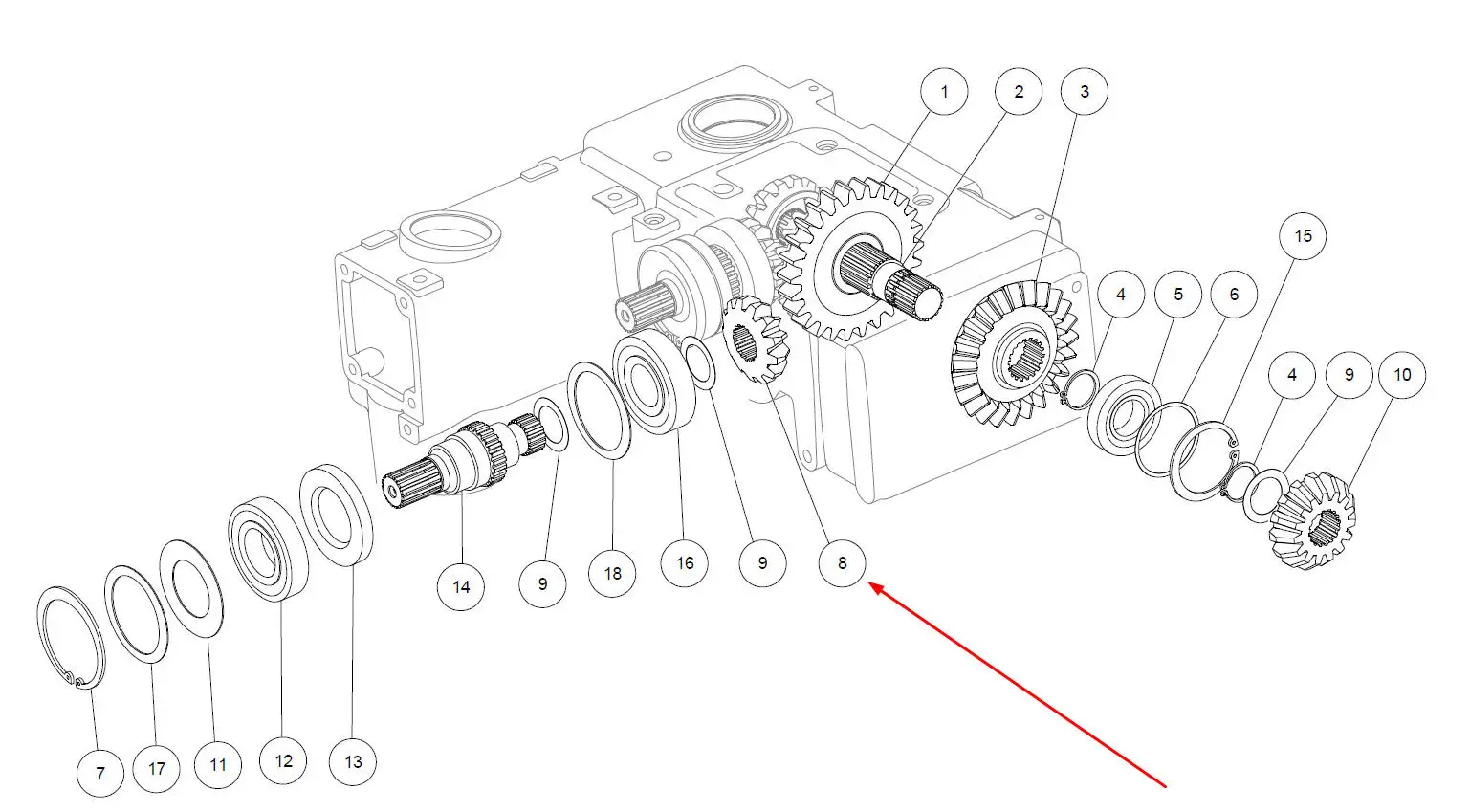 1
2
3
15
4
5
6
4
9
10
14
9
18
16
9
8
7
17
11
12
13