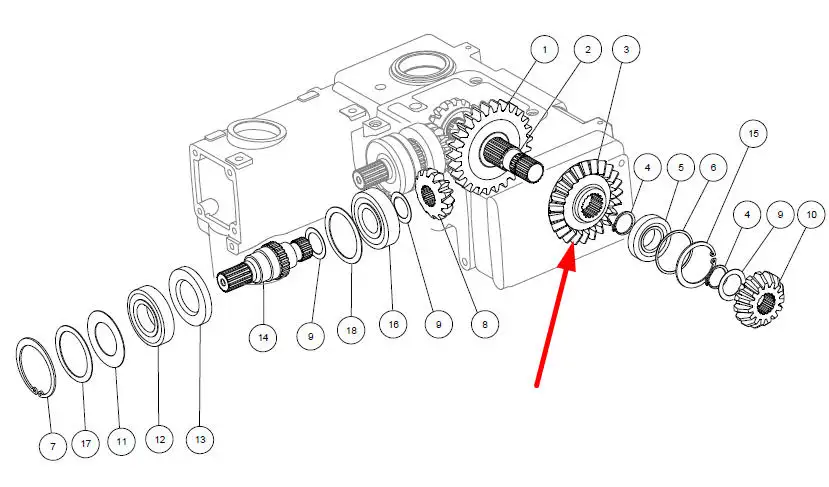 1
2
3
15
4
5
6
4
9
10
14
9
18
16
9
8
7
17
11
12
13