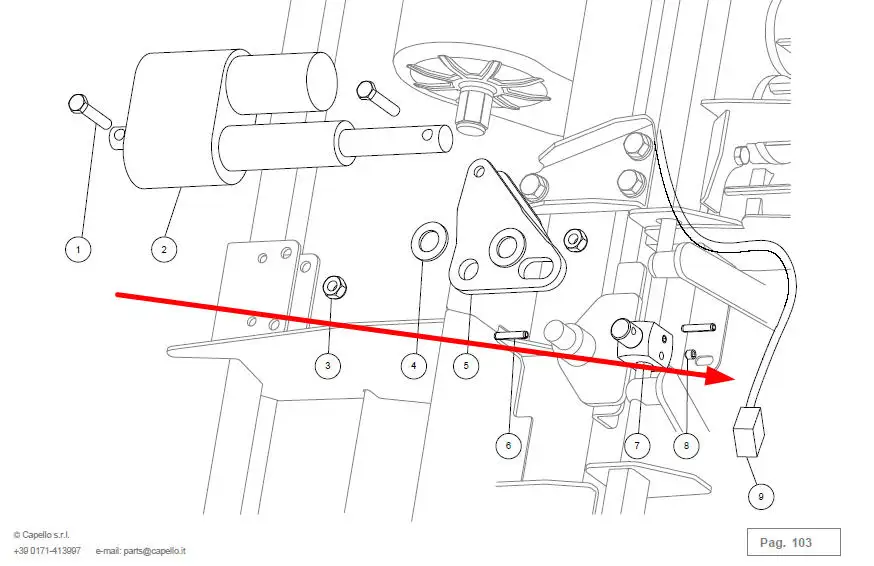 1

2

3

4

5

6

7

8

9

© Capello s.r.l.
+39 0171-413997 e-mail: parts@capello.it

Pag. 103