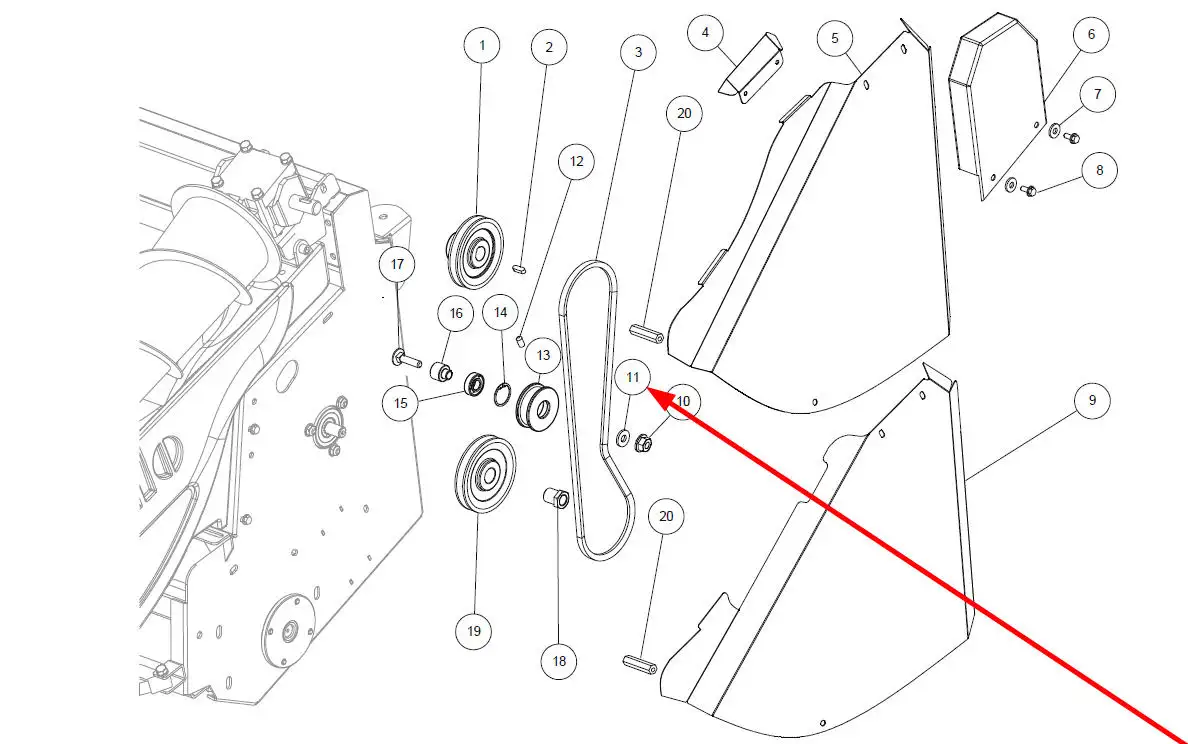 1
2
3
4
5
6
7
8
20
12
17
16
14
13
11
10
15
9
20
19
18