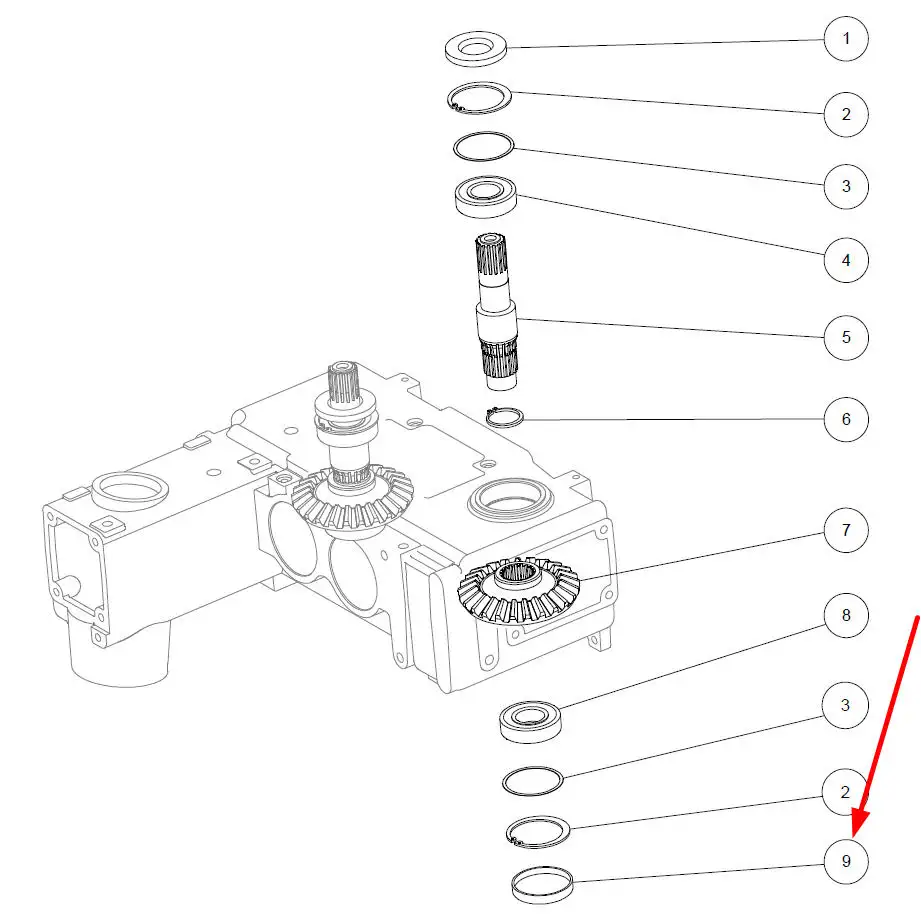 1
2
3
4
5
6
7
8
3
2
9