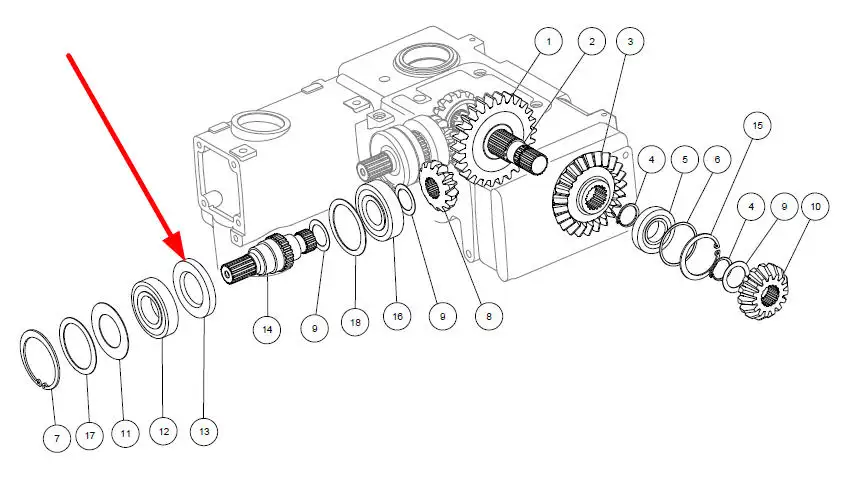 1
2
3
15
4
5
6
4
9
10
14
9
18
16
9
8
7
17
11
12
13