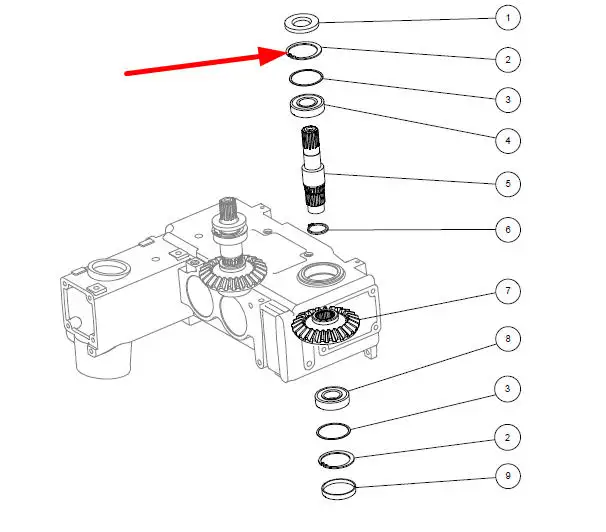 1
2
3
4
5
6
7
8
3
2
9