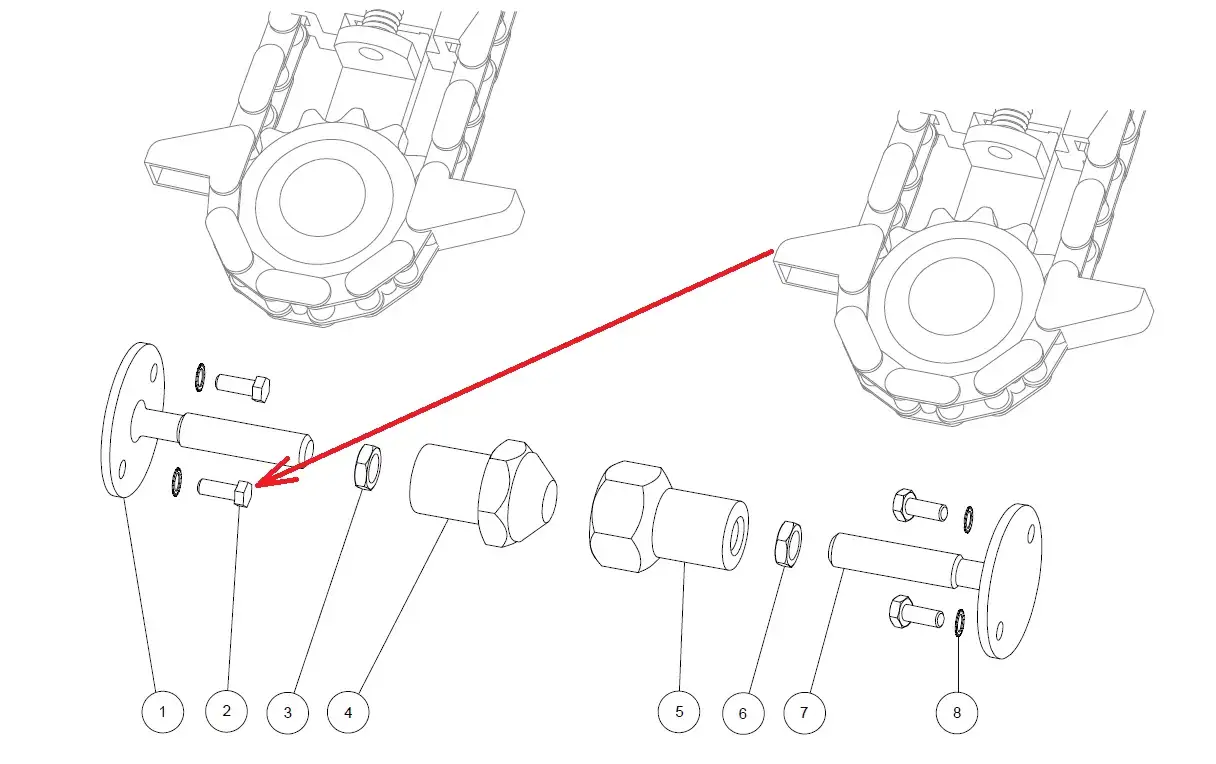 1
2
3
4
5
6
7
8