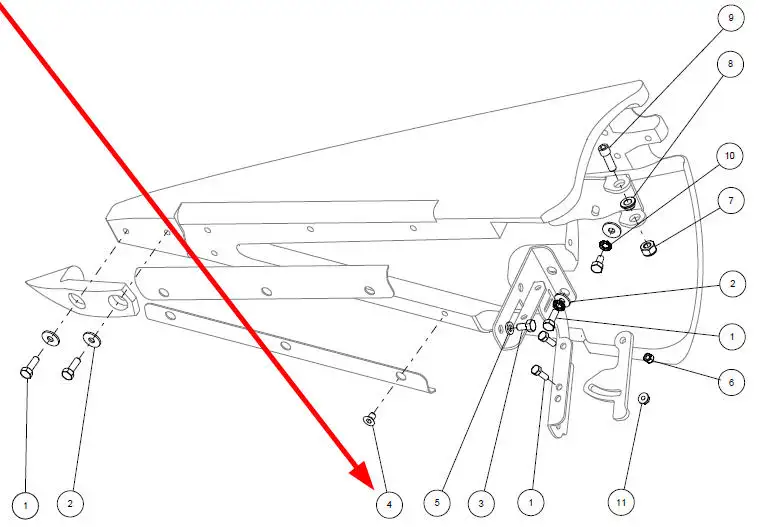 9
8
10
7
2
1
6
1
2
4
5
3
1
11