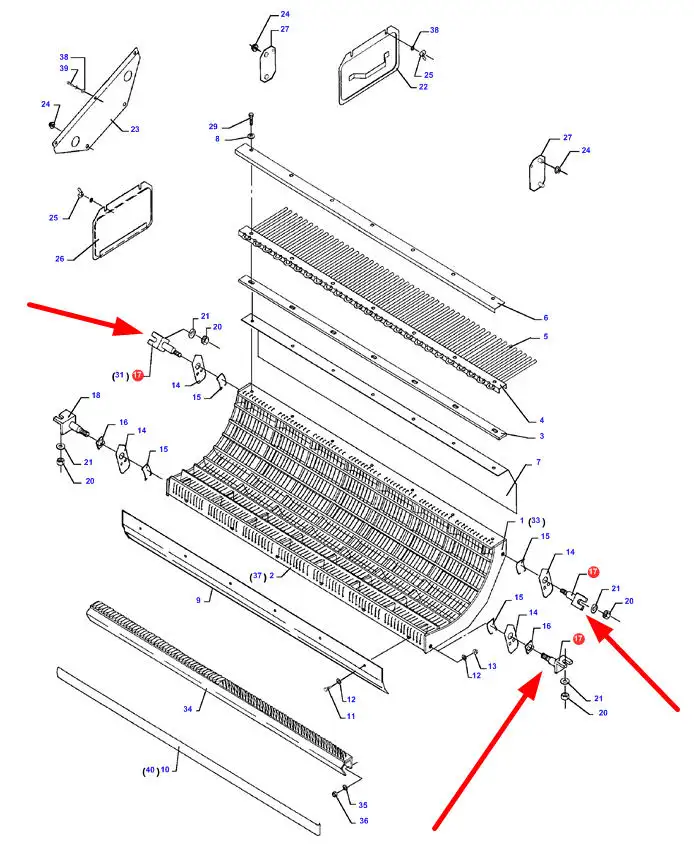 24
27
38
25
22
38
39
24
23
29
8
27
24
25
26
6
5
21
20
(31) 17
14
15
4
3
18
16
14
15
21
20
7
1 (33)
15
14
17
21
20
(37) 2
15
14
16
17
9
13
12
21
20
12
11
34
(40) 10
35
36