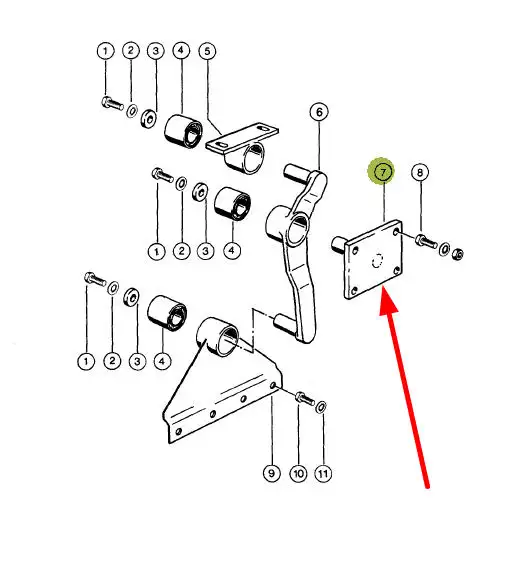 1 2 3 4 5
6
7 8
1 2 3 4
1 2 3 4
9 10 11