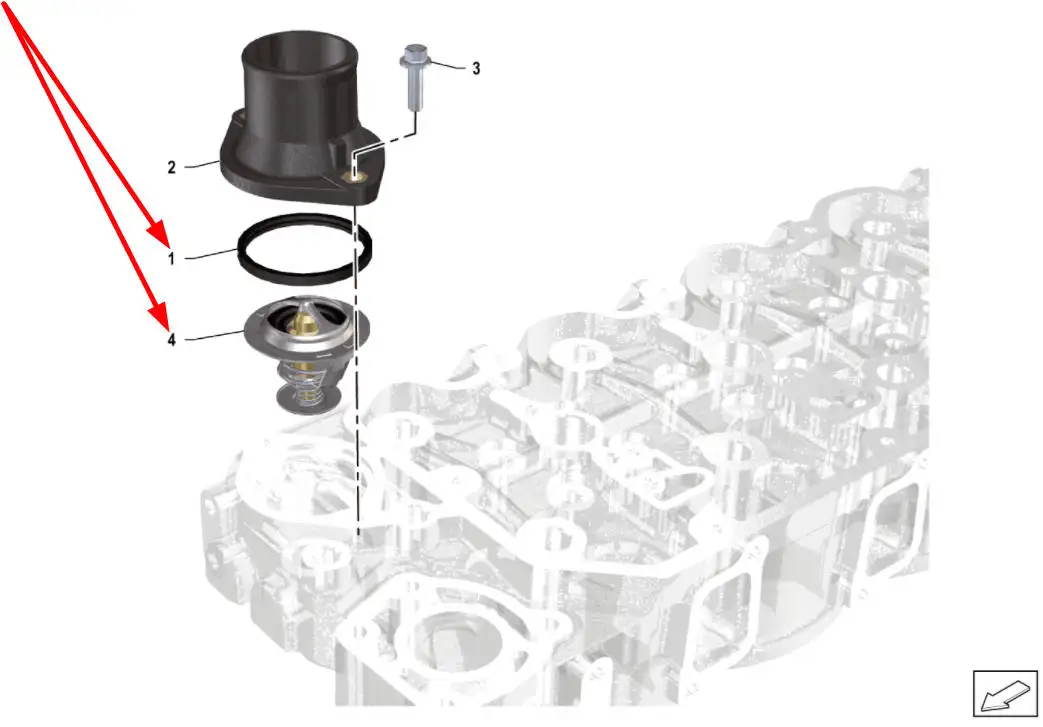 3
2
1
4