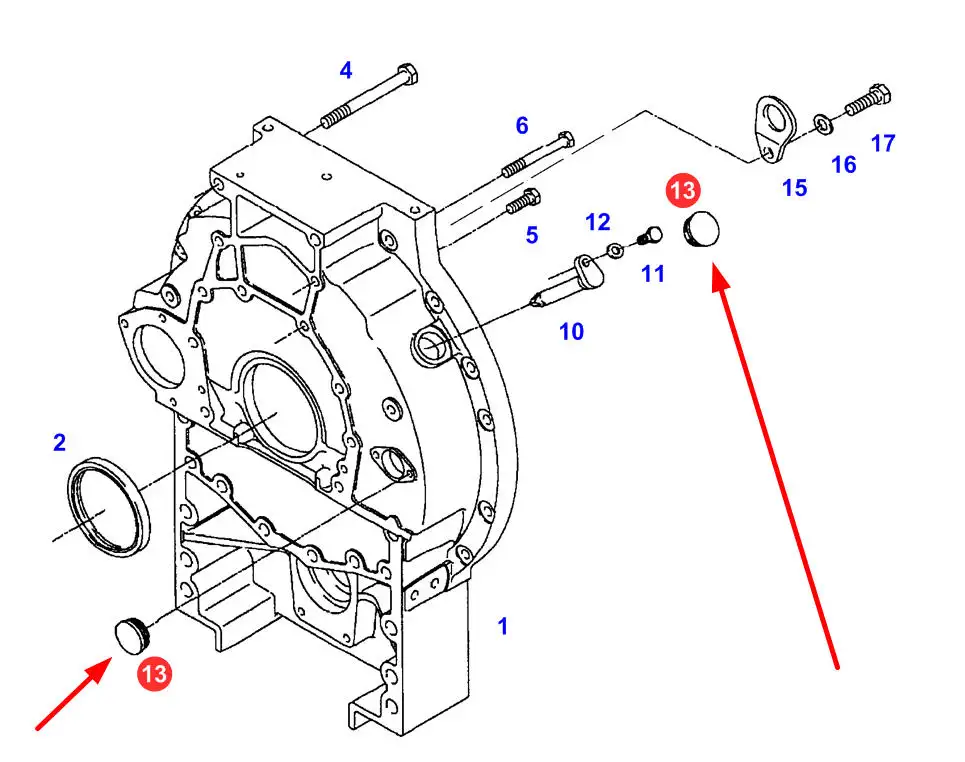 4
6
17
16
15
13
12
5
11
10
2
1
13