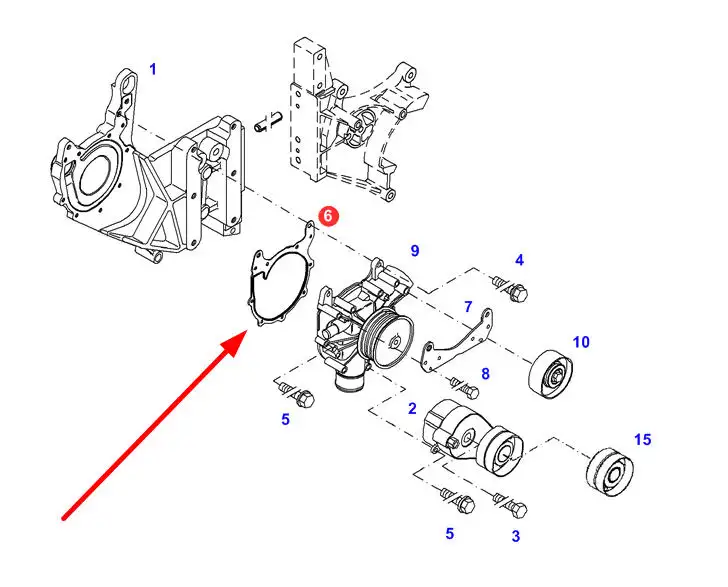 1
6
9
4
7
10
8
5
2
15
5
3