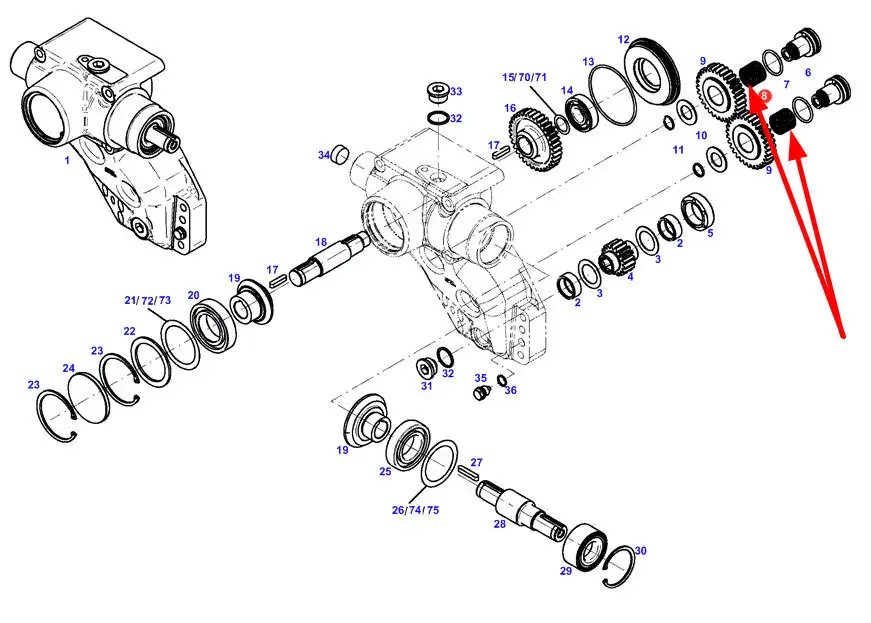 1
33
32
34
12
13
15/70/71
14
16
17
9
8
7
6
10
11
9
5
2
3
4
3
2
18
17
19
20
21/72/73
22
23
24
23
31
32
35
36
19
25
26/74/75
27
28
29
30