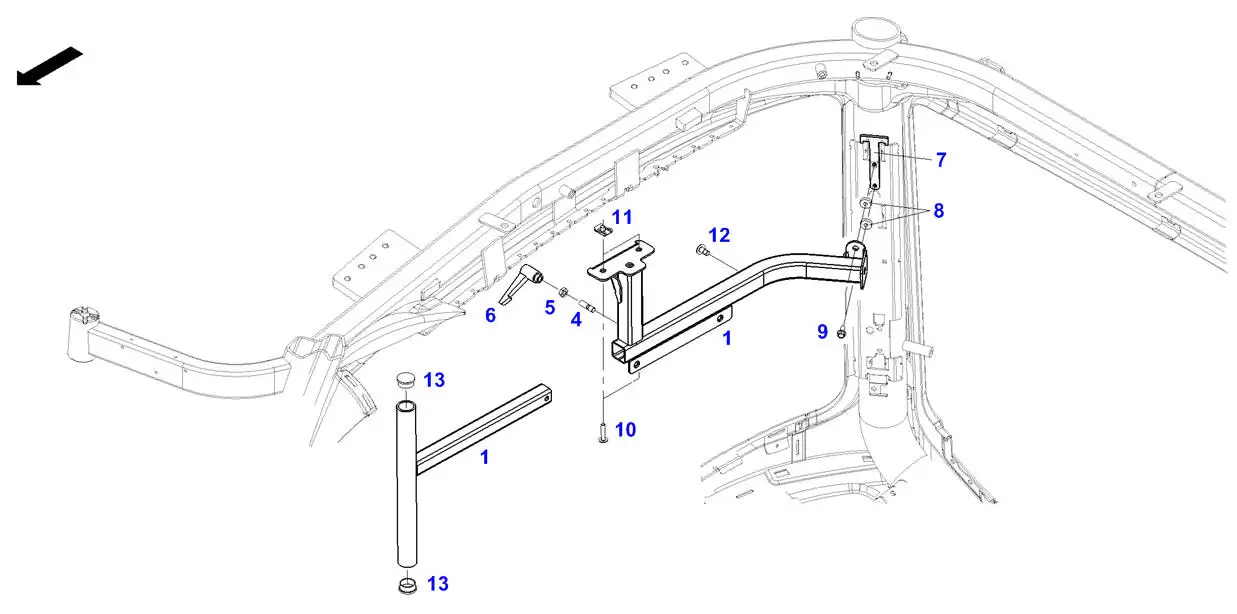 7
8
11
12
6
5
4
1
9
13
10
1
13