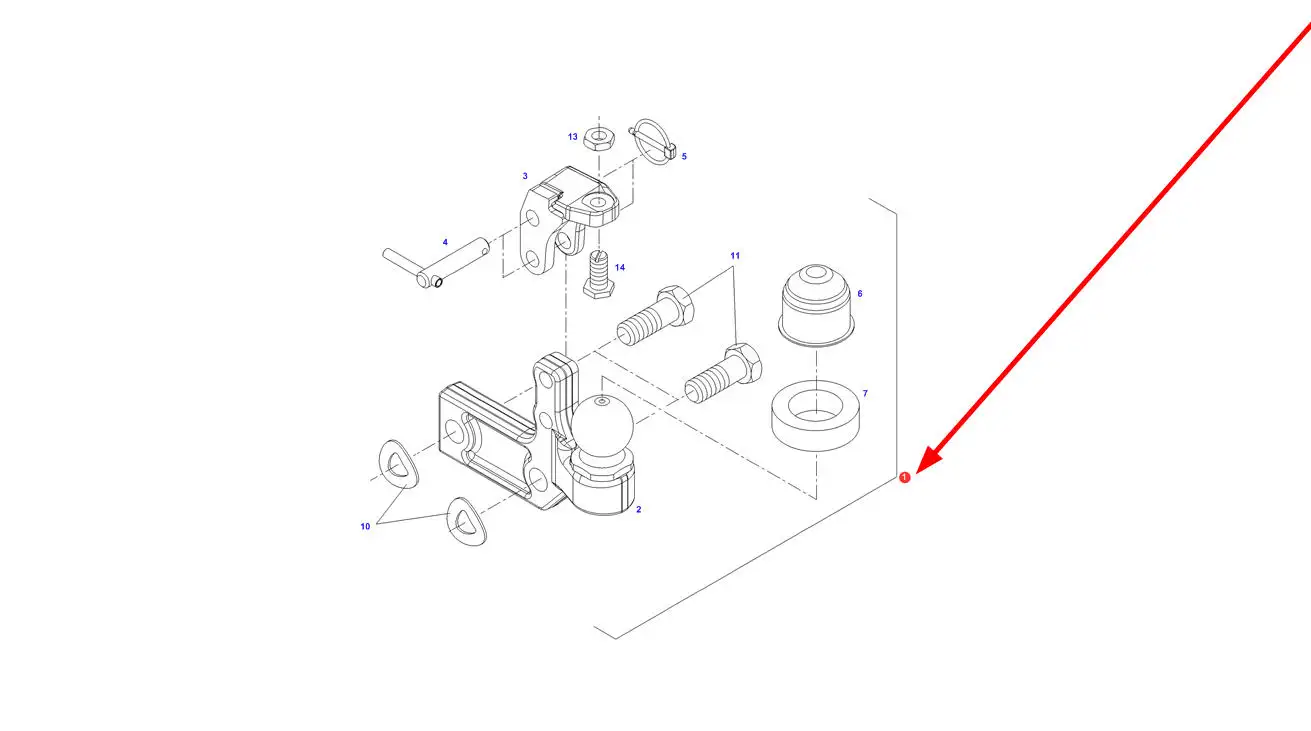 13
5
3
4
14
11
6
7
1
10
2