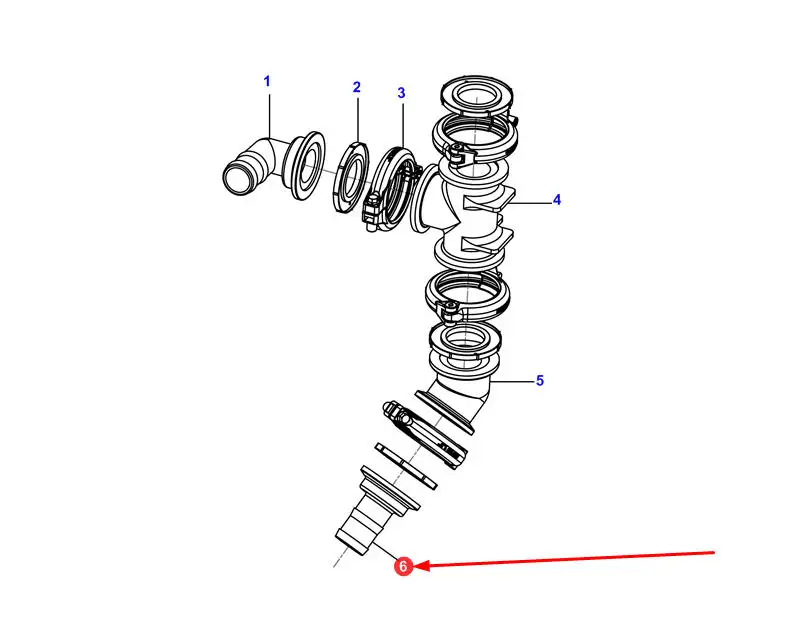 1
2
3
4
5
6