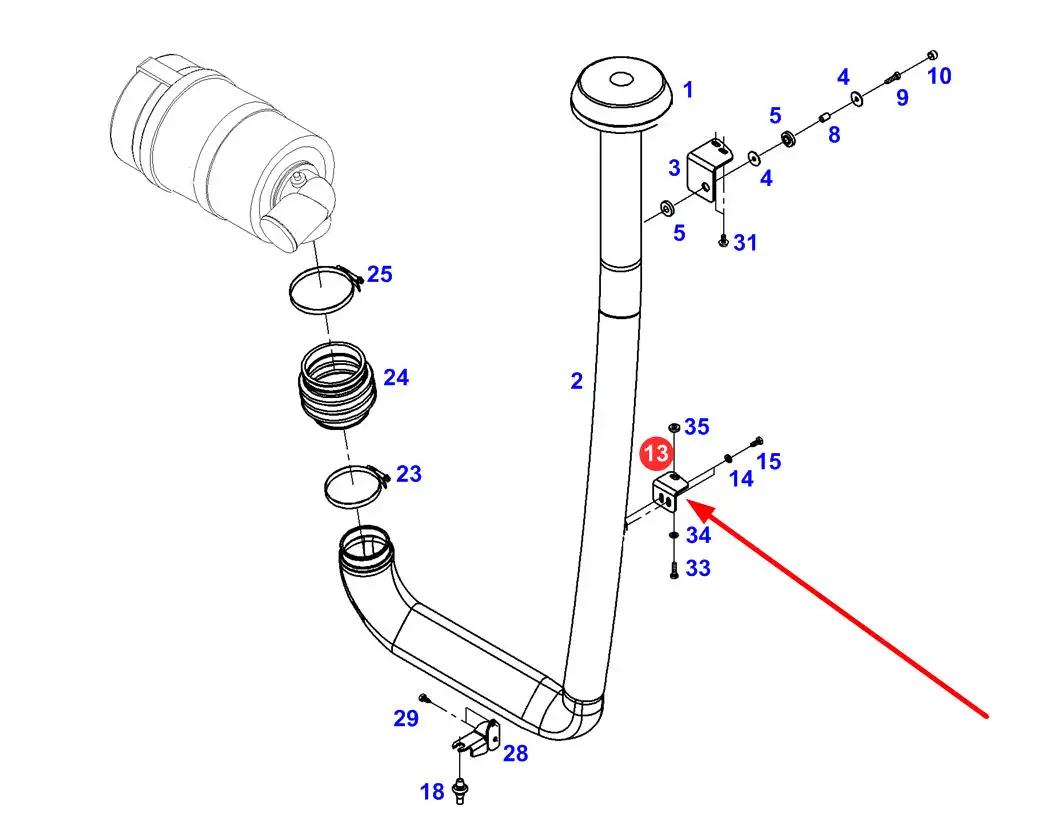 1
4
10
9
5
8
3
4
5
31
25
24
2
35
13
15
14
23
34
33
29
28
18