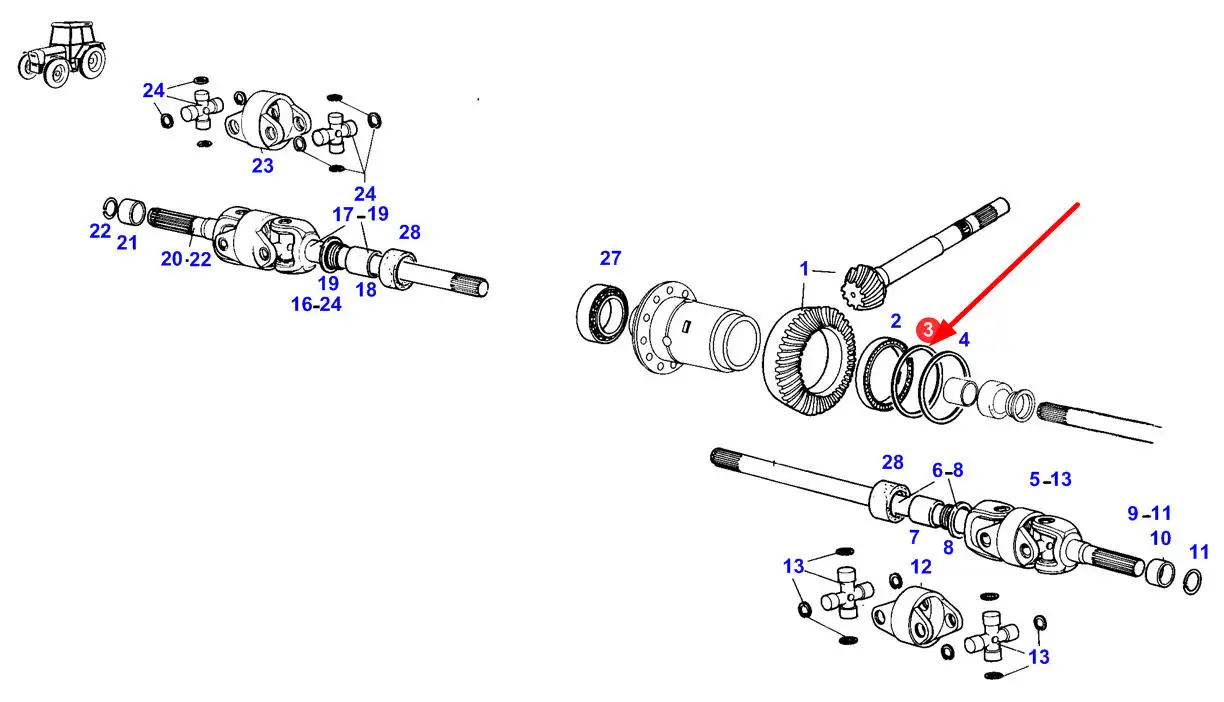 24
23
24
22
21
20-22
17-19
28
19
18
16-24
27
1
2
3
4
28
6-8
5-13
7
8
9-11
10
11
13
12
13