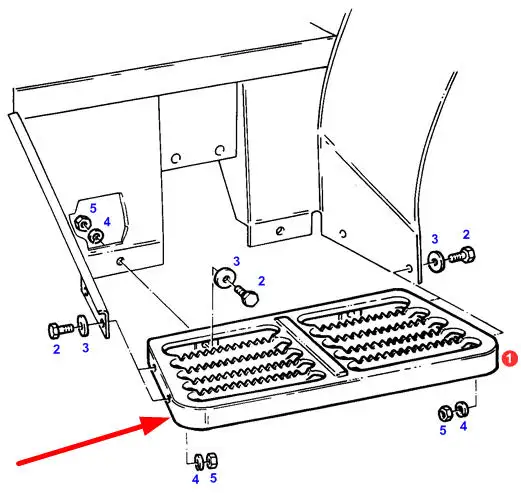 5
4
3
2
3
2
2
3
1
5
4
4
5