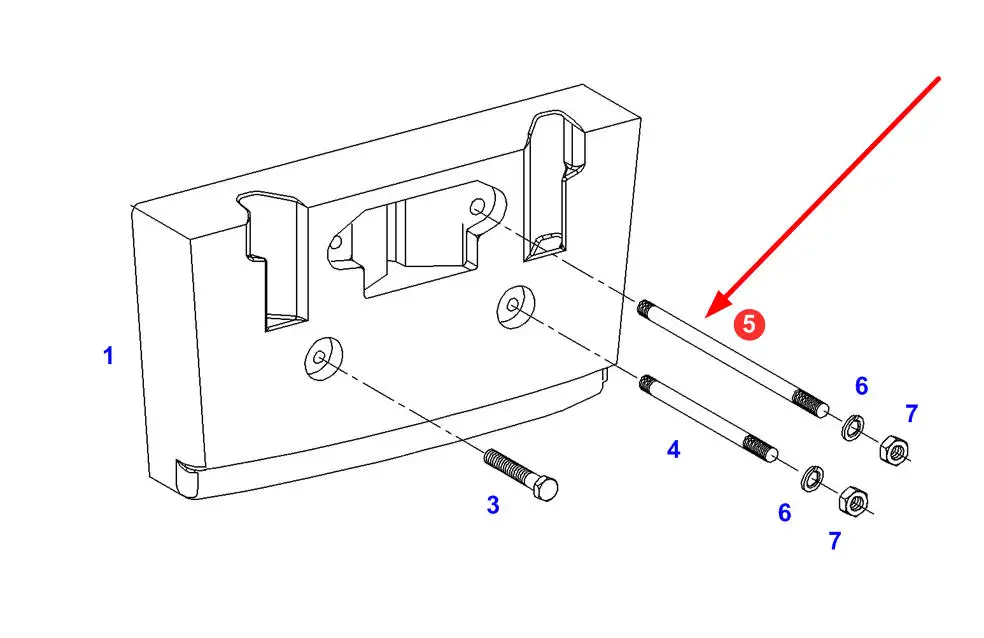 1
5
6
7
4
3
6
7