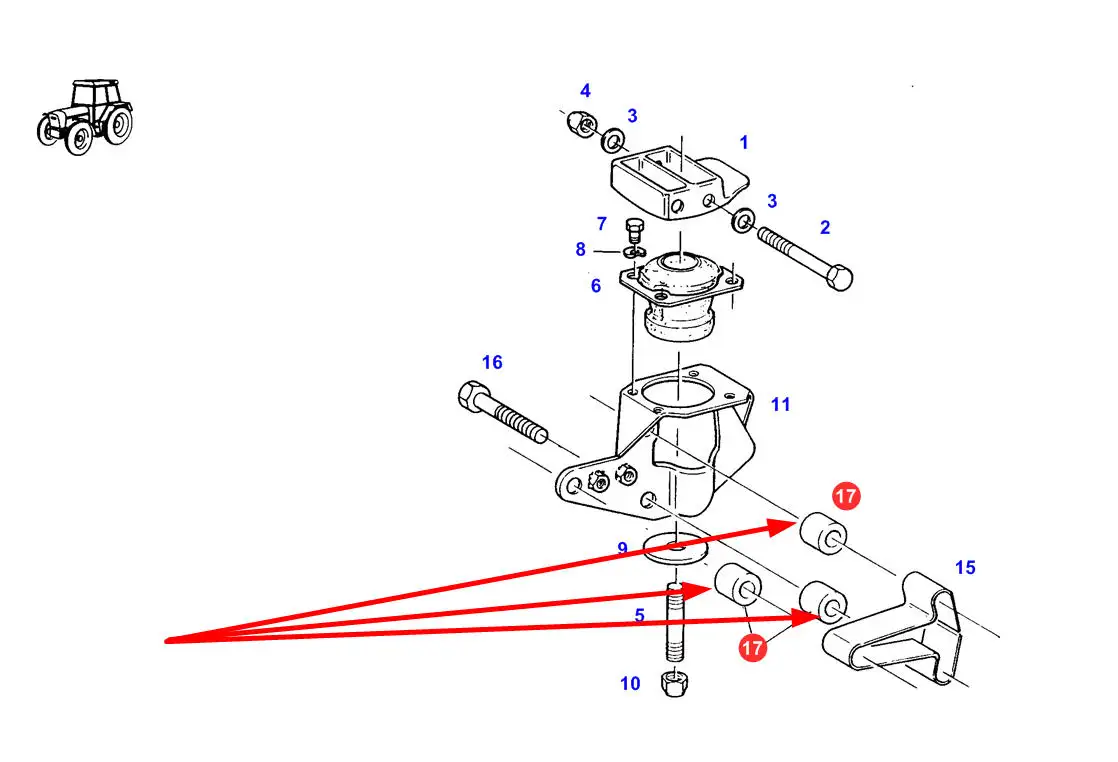 4
3
1
3
2
7
8
6
16
11
17
9
15
5
17
10