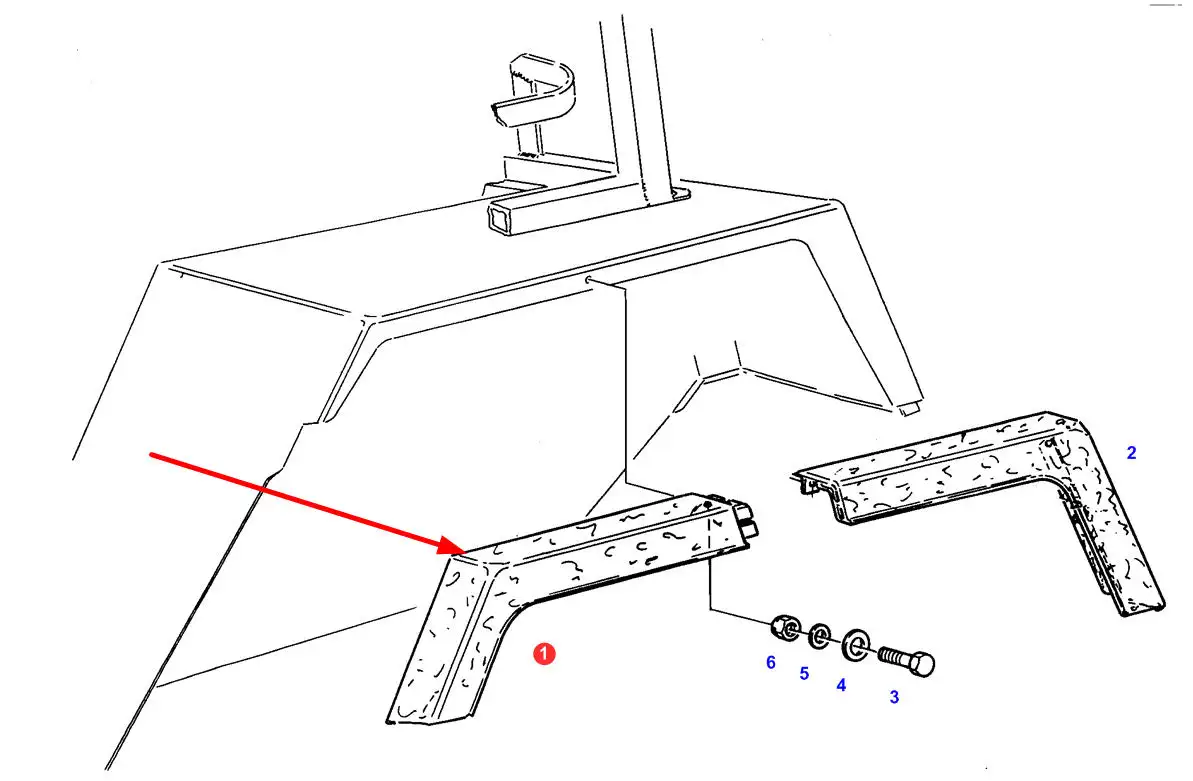 2
1
6
5
4
3