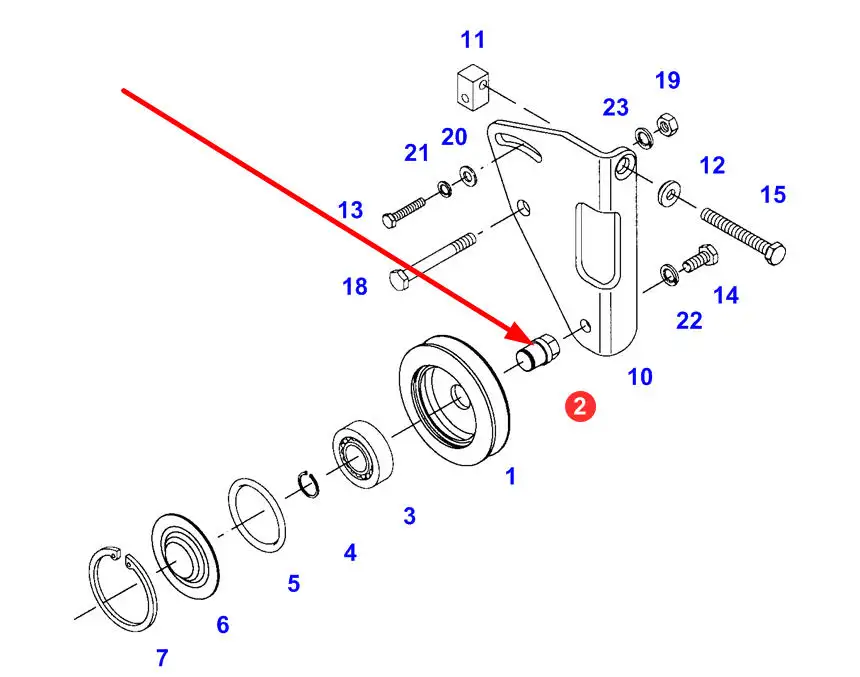 11
19
23
20
21
12
15
13
18
14
22
10
2
1
3
4
5
6
7