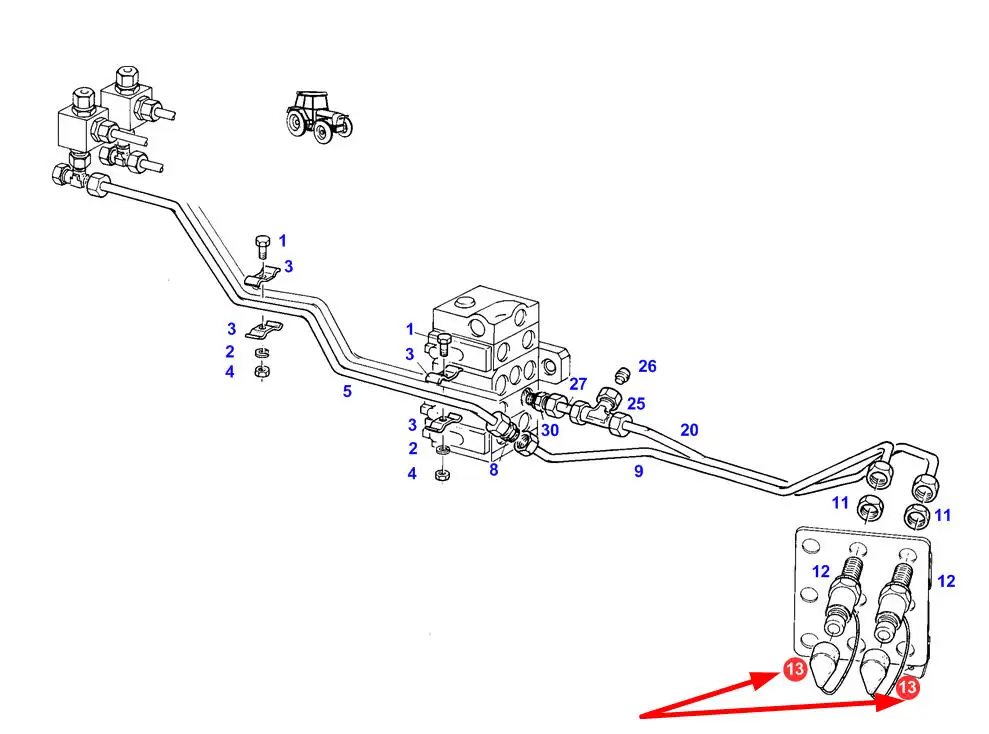 1
3
3
2
4
5
1
3
3
2
4
8
30
27
26
25
20
9
11
11
12
12
13
13