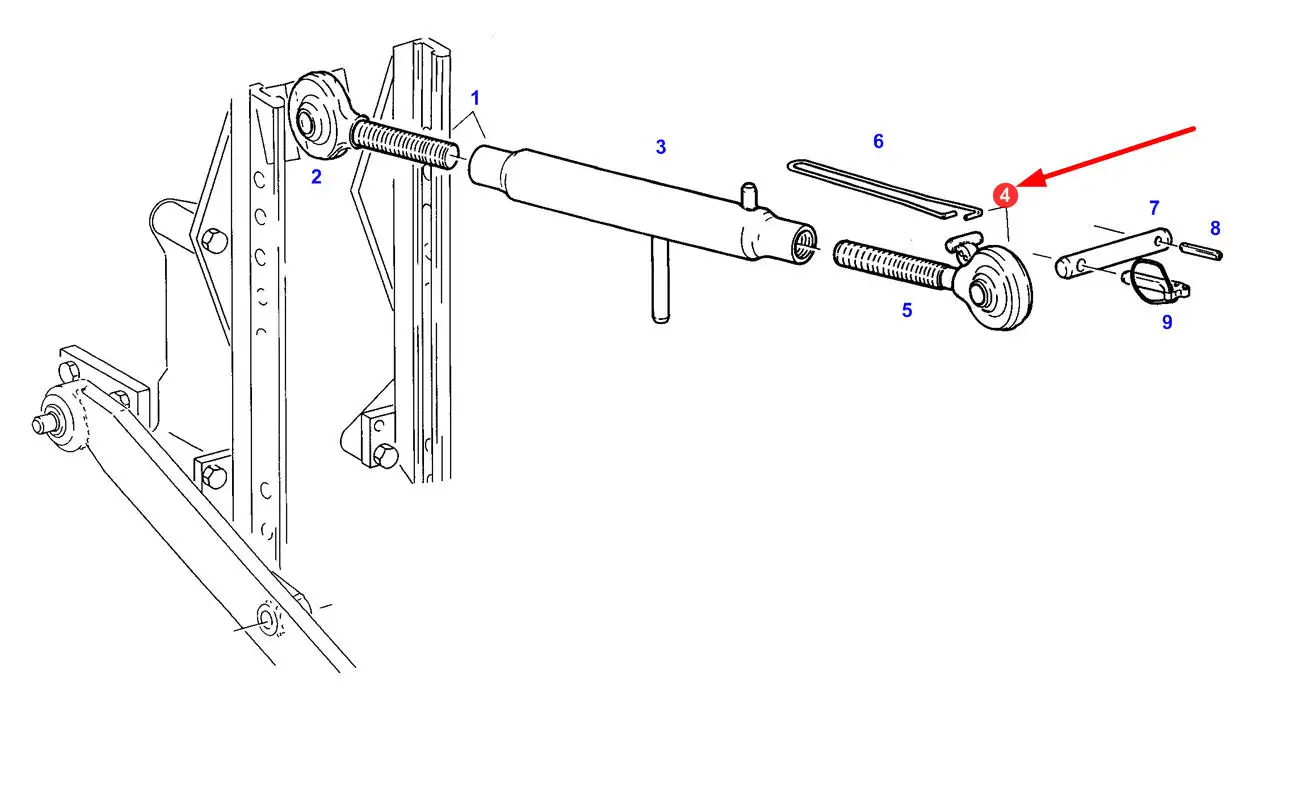 1
2
3
6
4
7
8
5
9