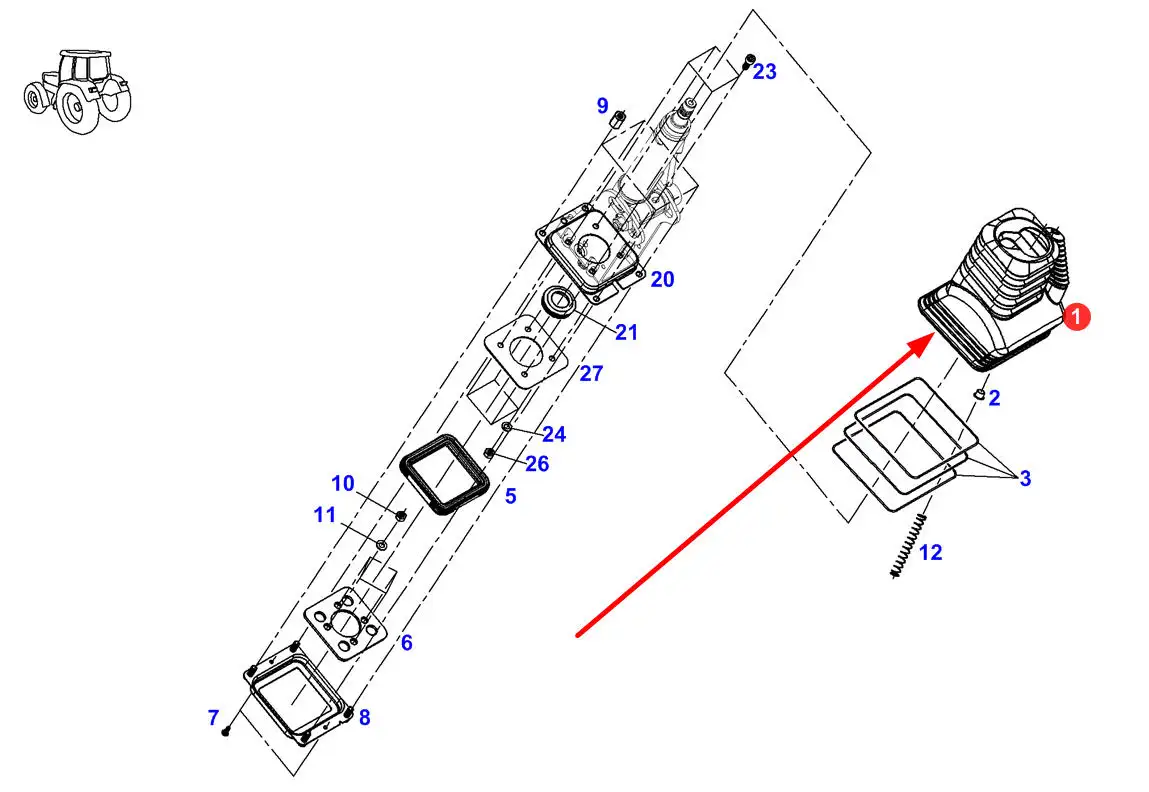 23
9
20
21
27
24
26
5
10
11
6
7
8
1
2
3
12