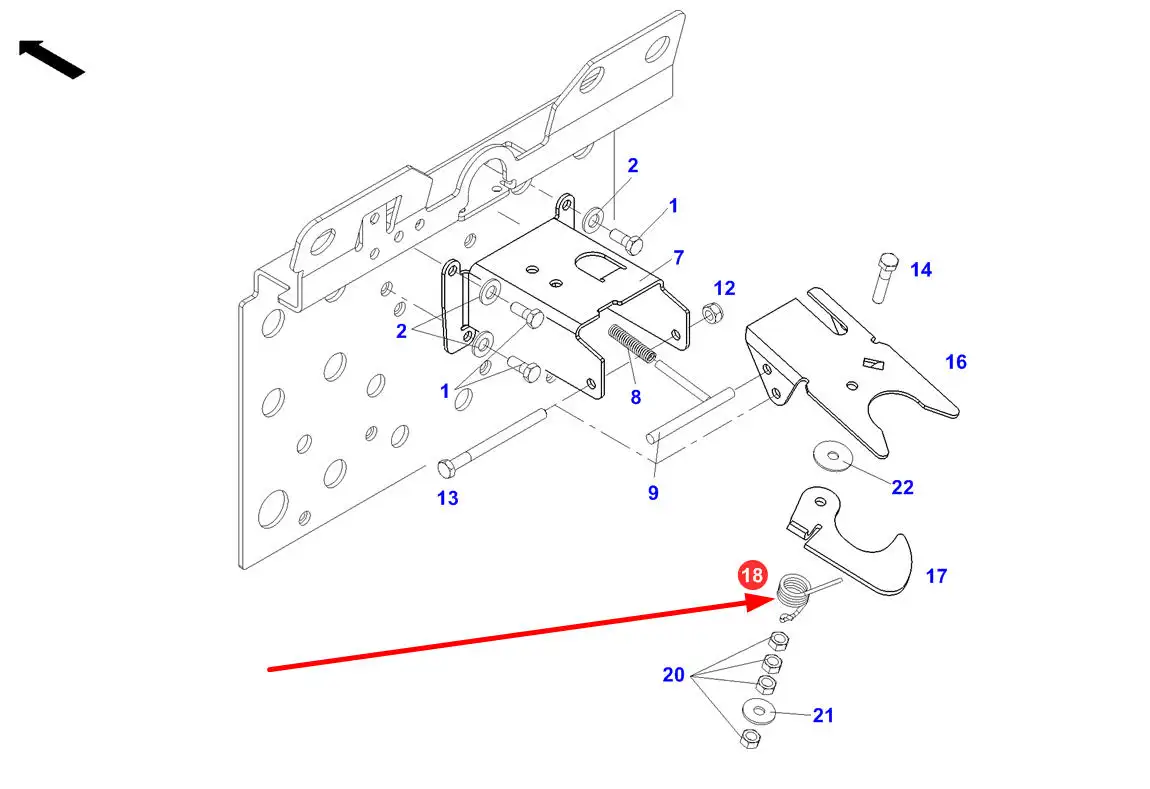 2
1
7
12
14
2
16
1
8
13
9
22
17
18
20
21