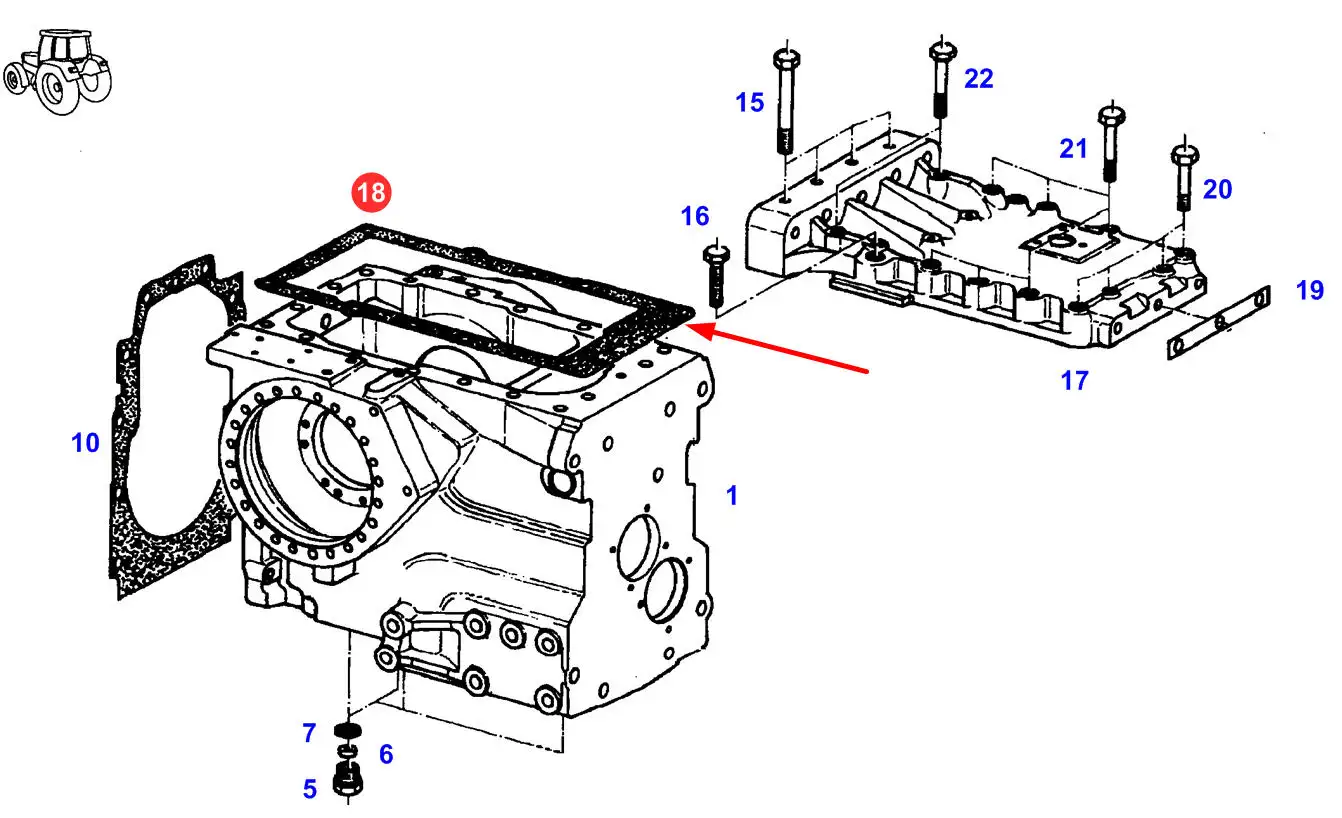 18
15
22
21
20
16
19
17
10
1
7
6
5