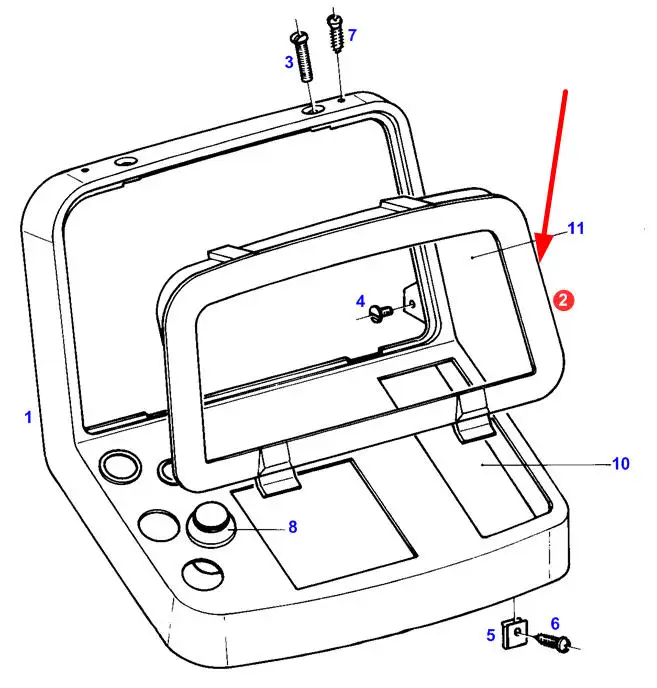 3
7
11
2
4
1
10
8
5
6