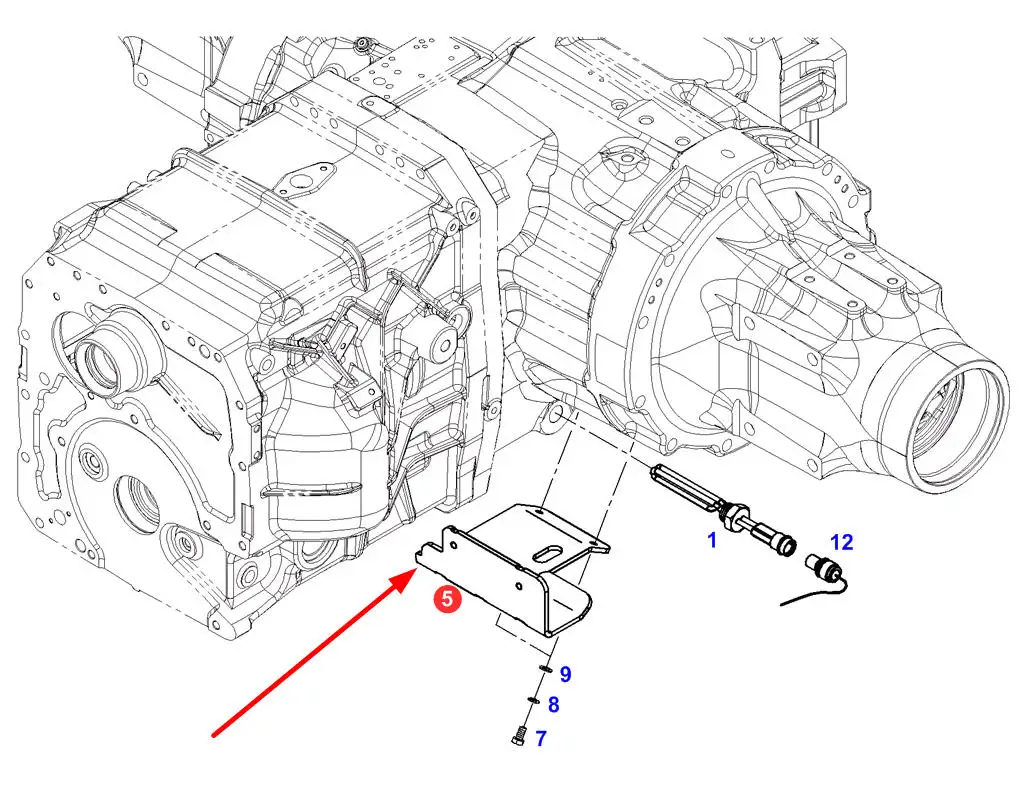 1
12
5
9
8
7