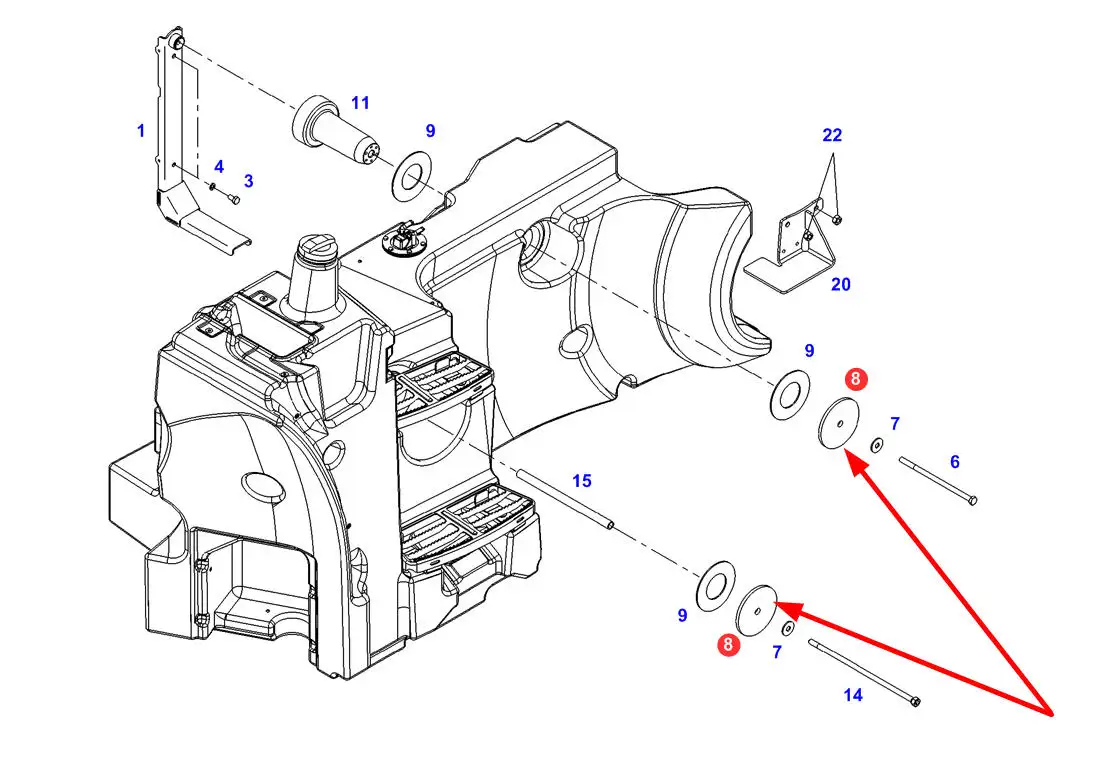 1
11
9
4
3
22
20
9
8
7
6
15
9
8
7
14