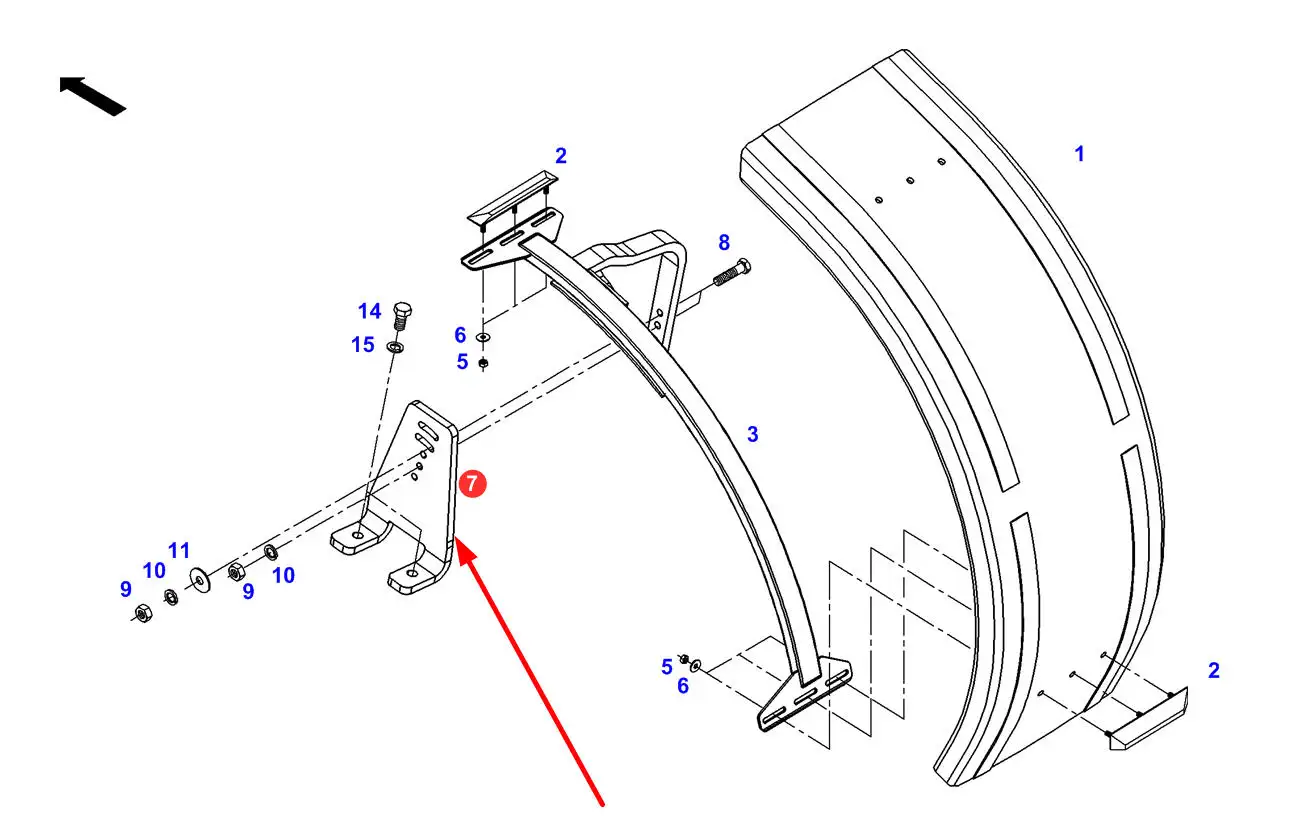 2
1
8
14
15
6
5
3
7
11
10
9
9
10
5
6
2