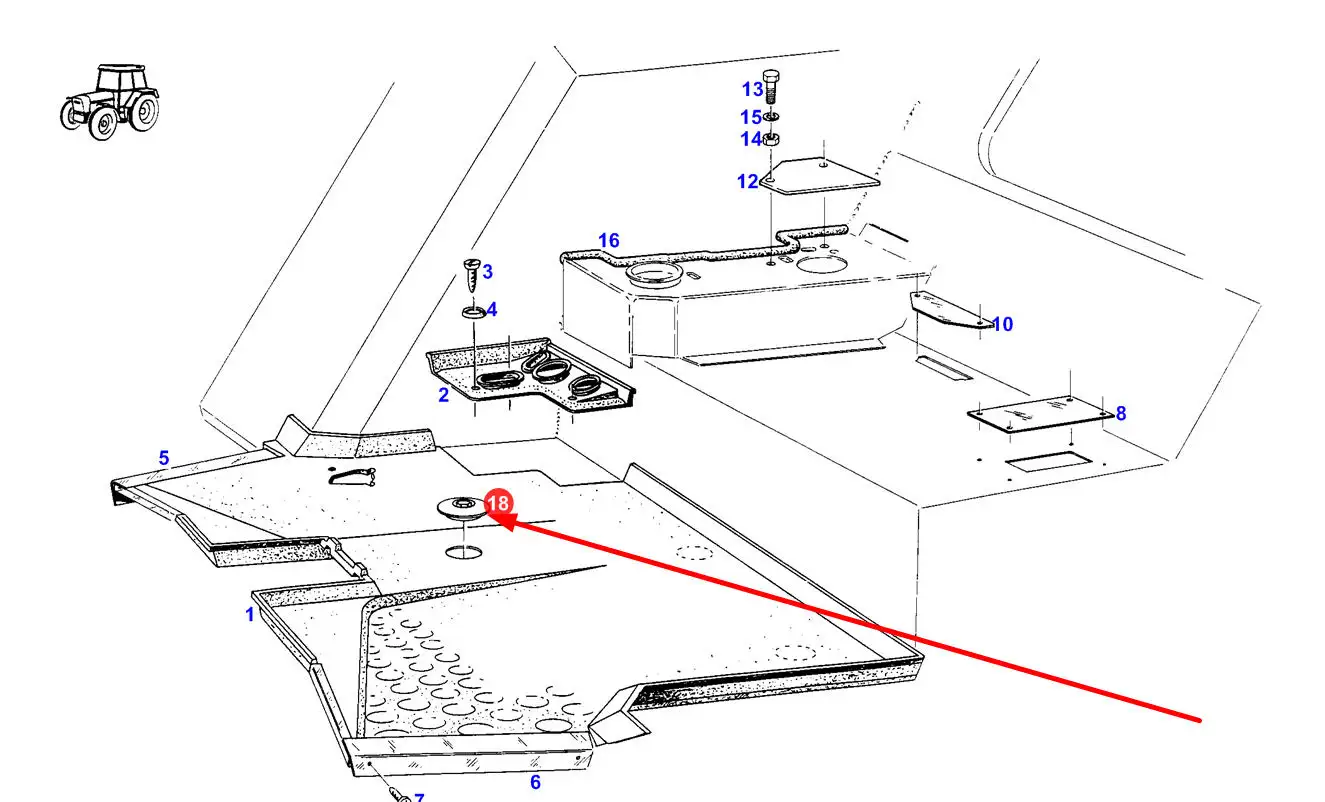 13
15
14
12
16
3
4
10
2
8
5
18
1
6
7