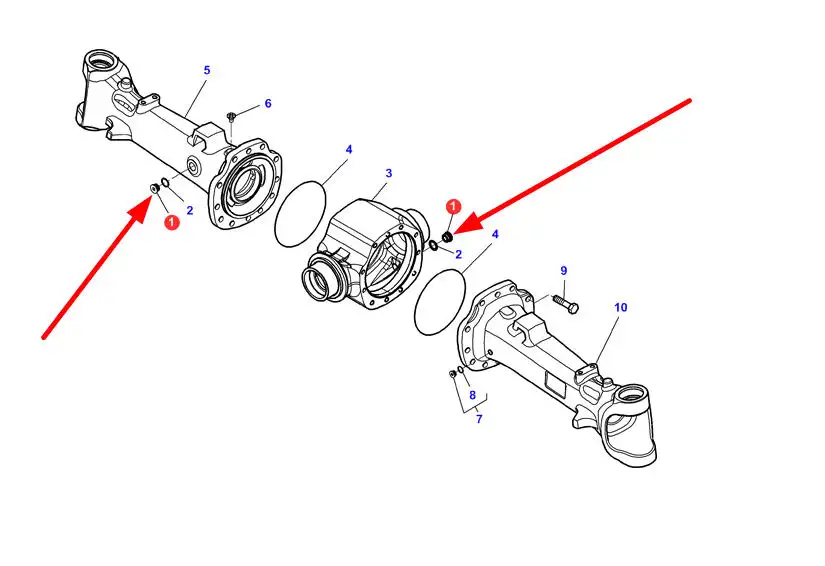 5
6
4
3
1
2
1
2
4
9
10
8
7