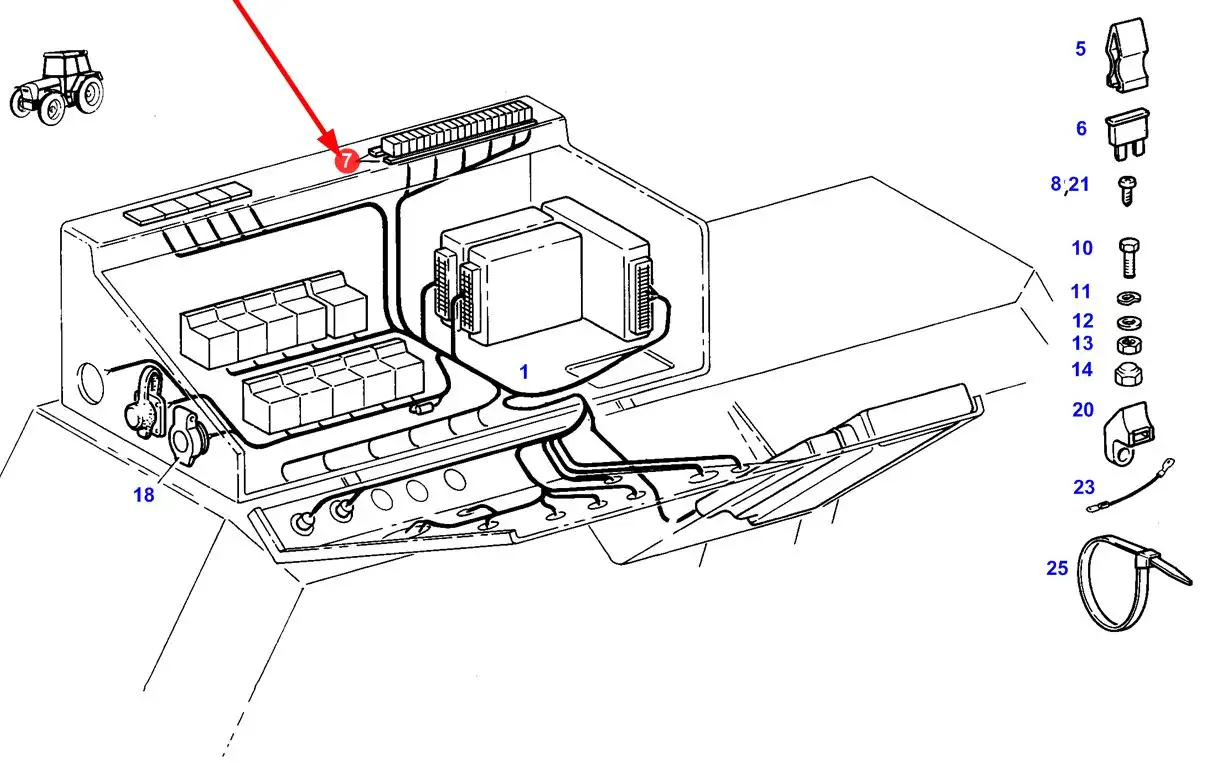 7
1
18
5
6
8,21
10
11
12
13
14
20
23
25