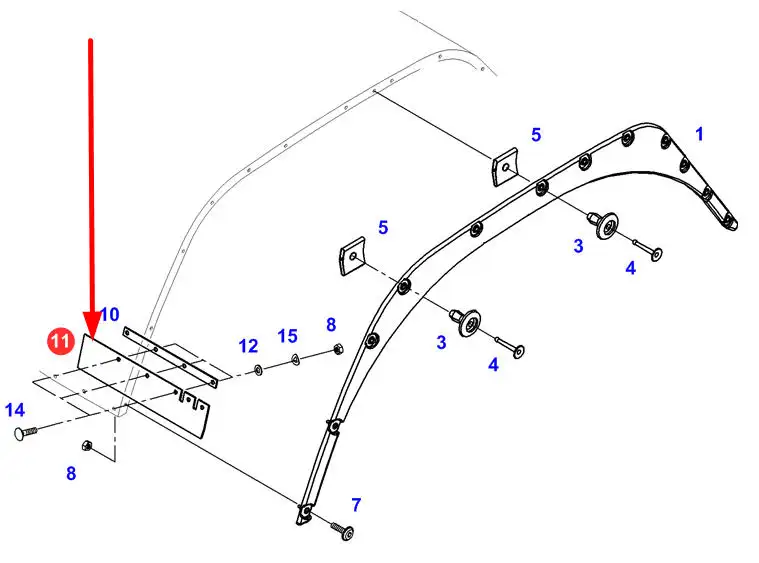 5
1
5
3
4
10
11
12
15
8
3
4
14
8
7