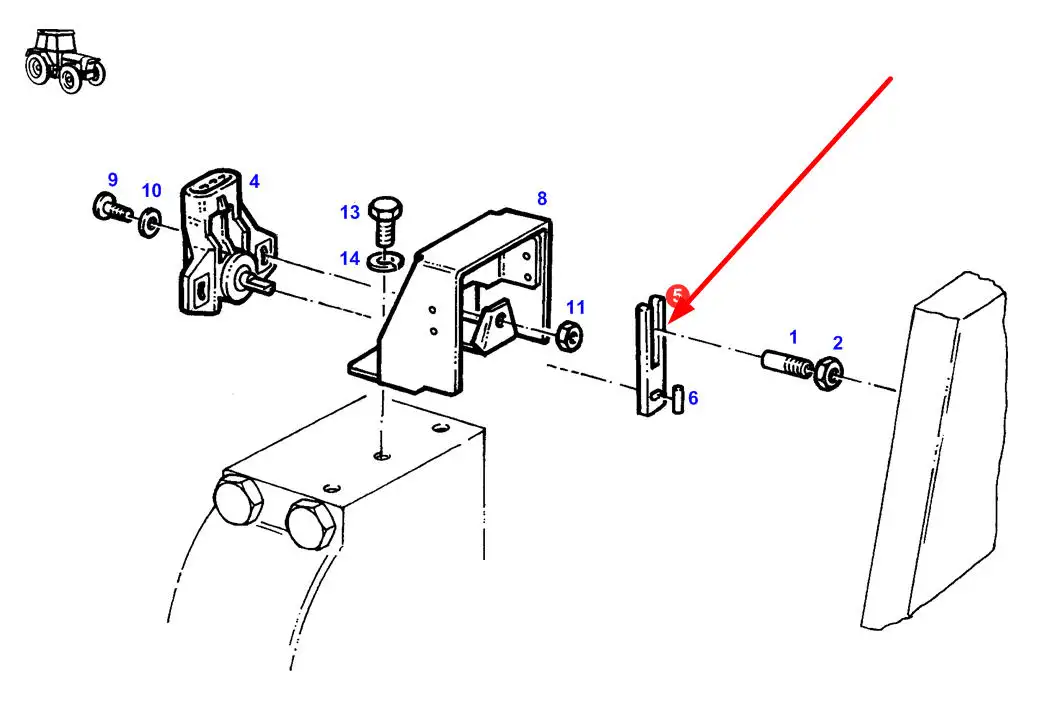 9
10
4
13
14
8
11
5
1
2
6