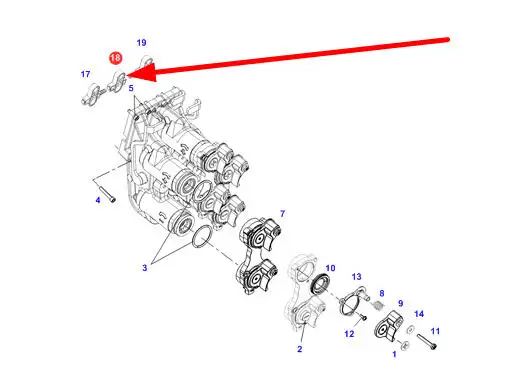 19
18
17
5
4
7
3
10
13
8
9
14
11
12
2
1