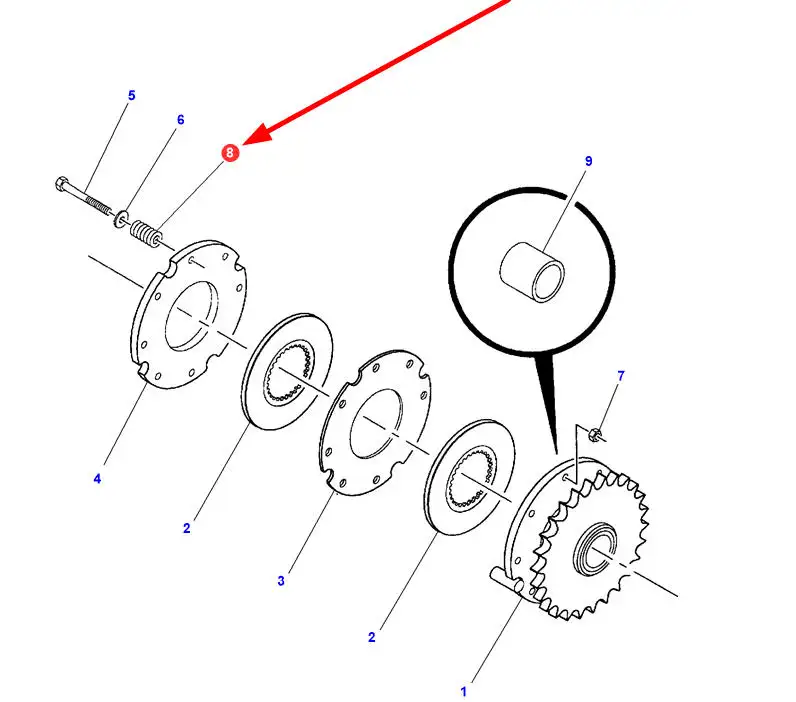 5
6
8
9
7
4
2
3
2
1