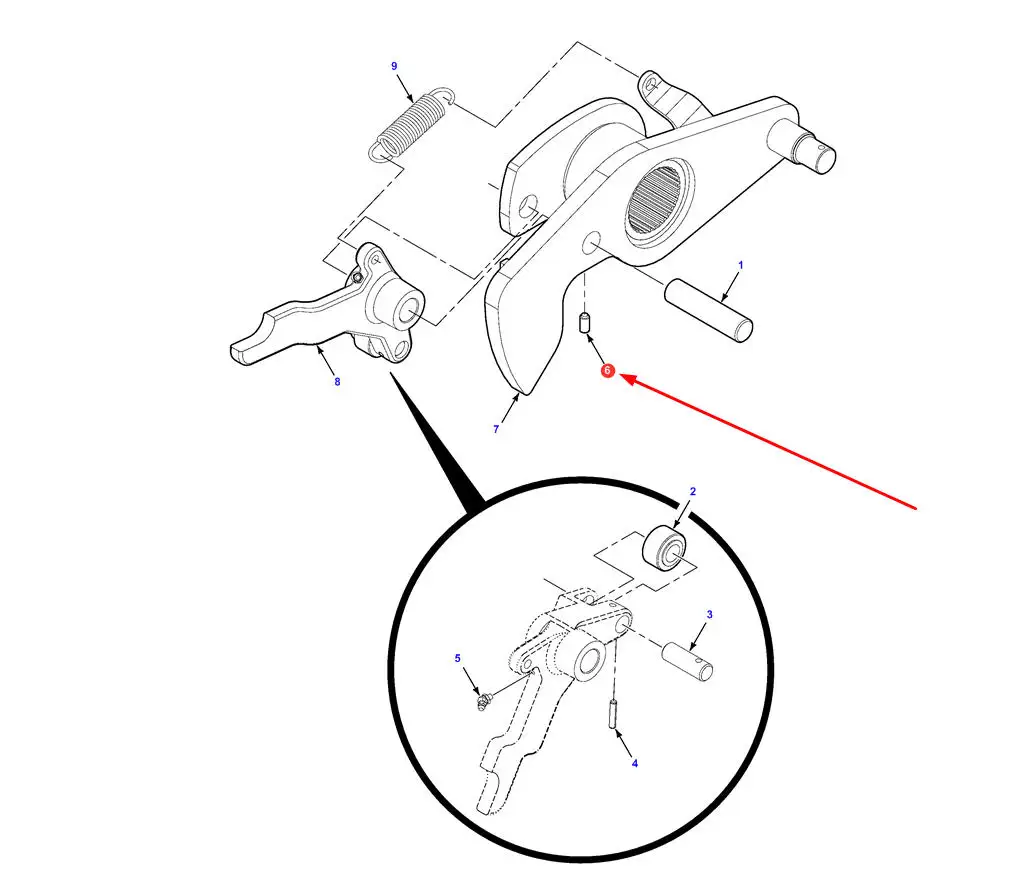 9
1
6
8
7
2
3
5
4