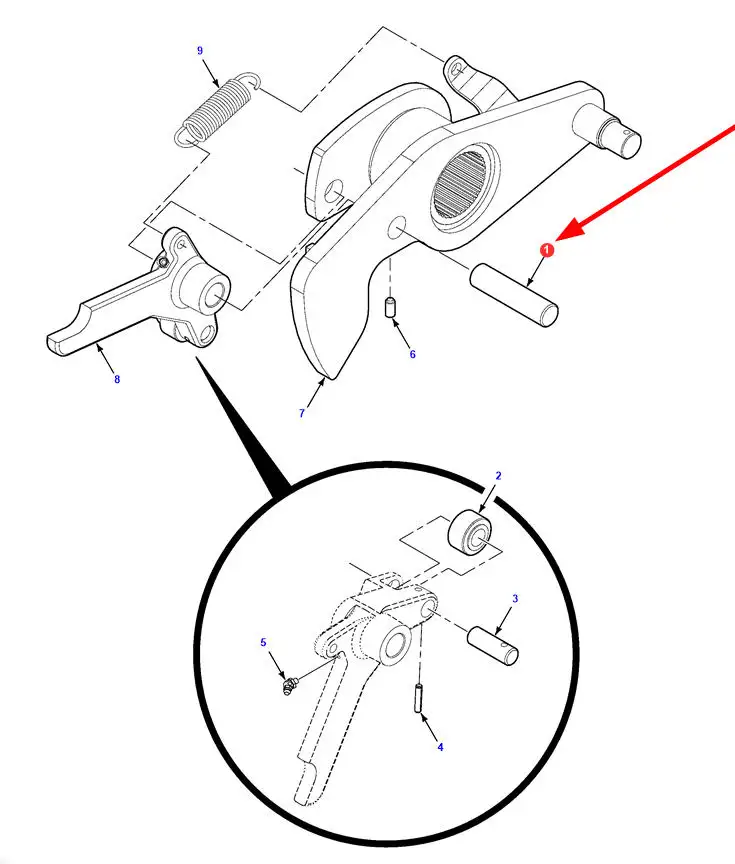 9
1
6
8
7
2
3
5
4