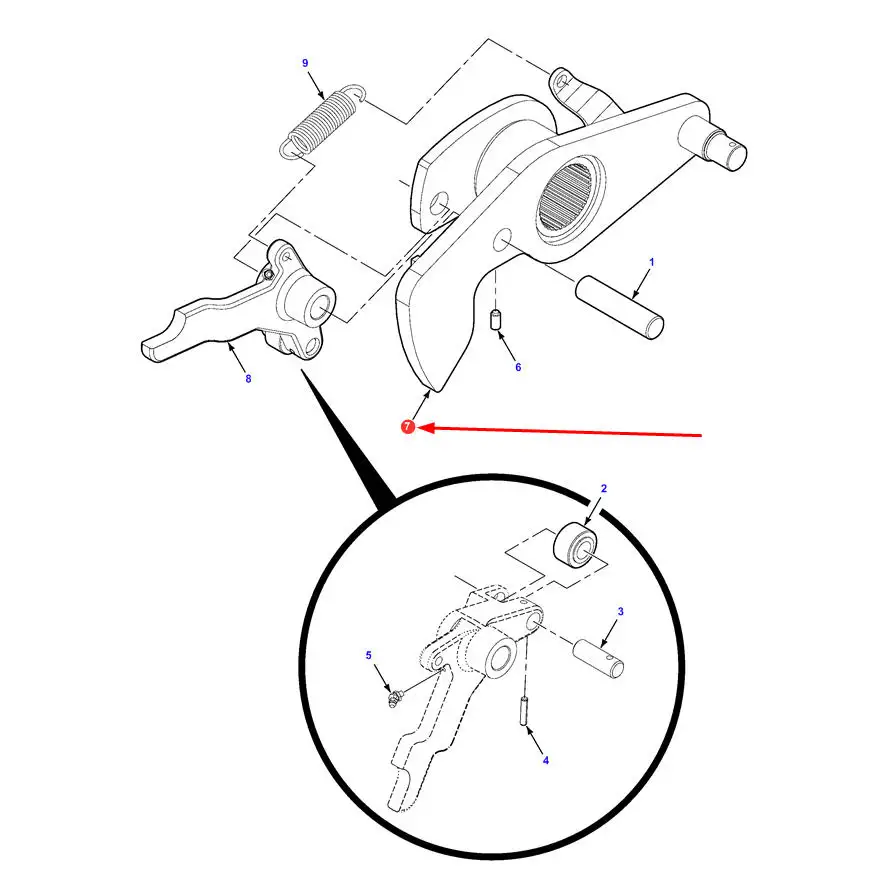 9
1
6
8
7
2
3
5
4